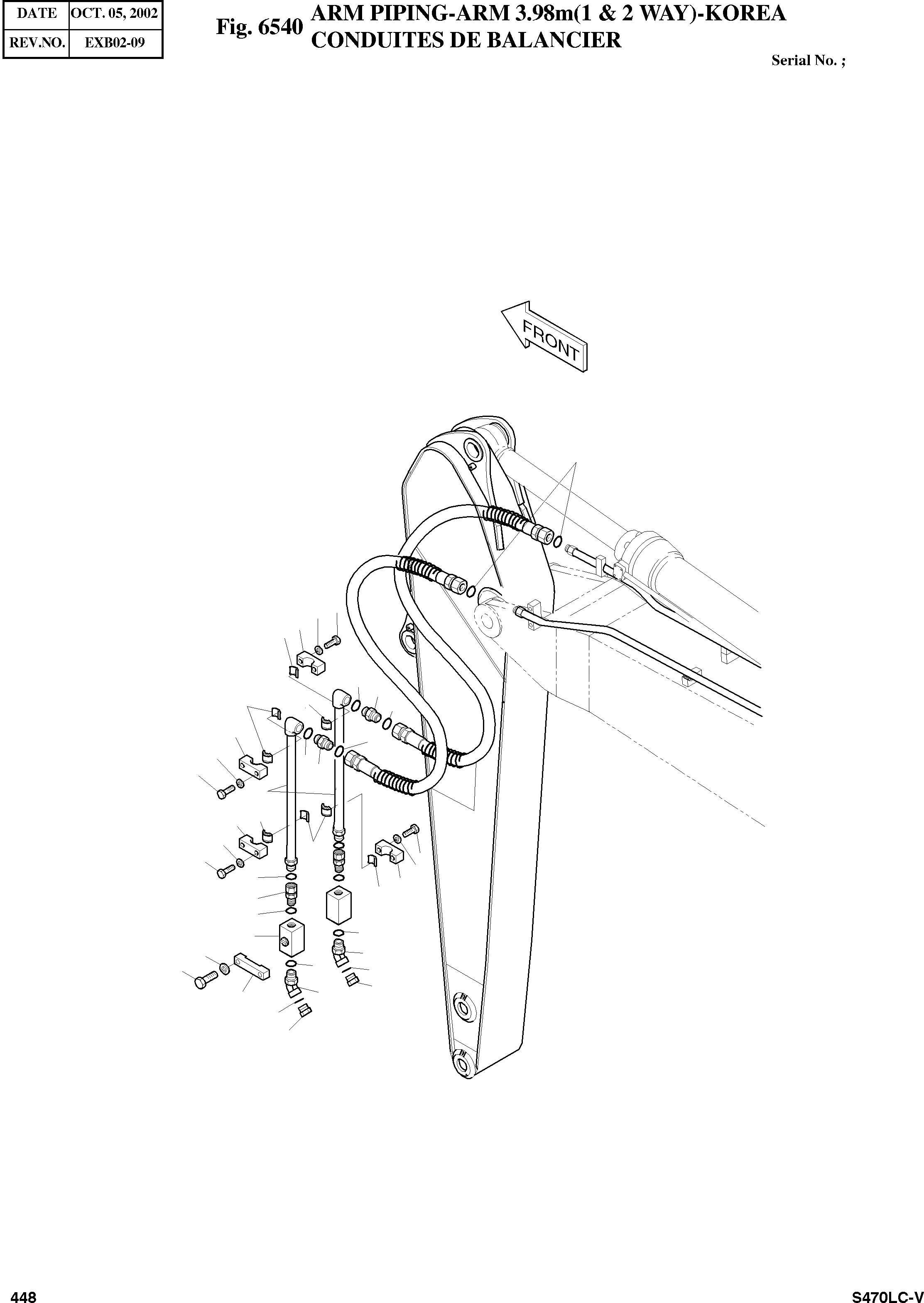 | DATE | OCT. 05, 2002 |
|---|---|
| REV.NO. | EXB02-09 |

Fig. 6540 ARM PIPING-ARM 3.98m(1 & 2 WAY)-KOREA
CONDUITES DE BALANCIER

Serial No. ;

FRONT

448

S470LC-V