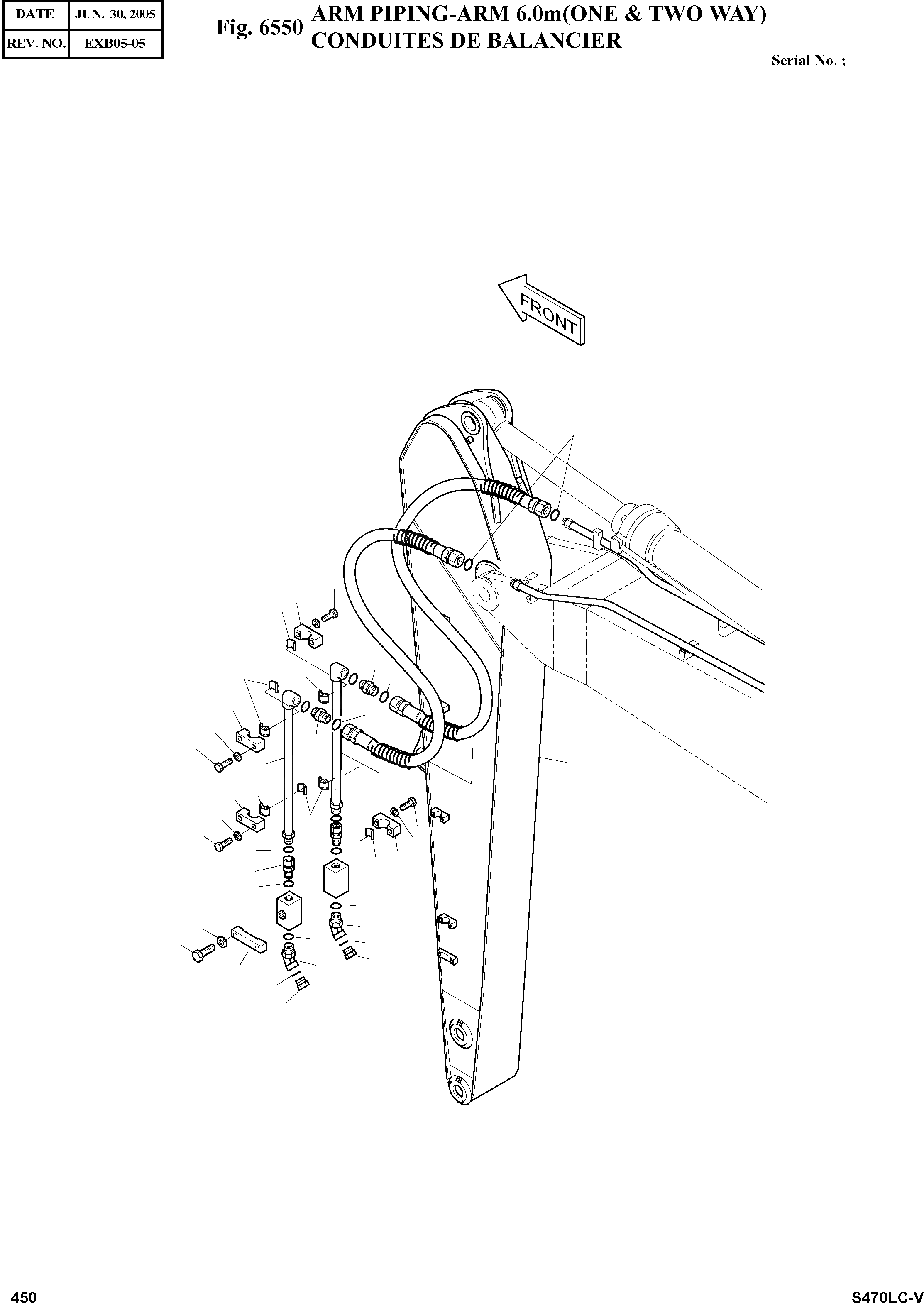 | DATE | JUN. 30, 2005 |
|---|---|
| REV. NO. | EXB05-05 |

Fig. 6550 ARM PIPING-ARM 6.0m(ONE & TWO WAY) CONDUITES DE BALANCIER

Serial No. ;

FRONT

450

S470LC-V