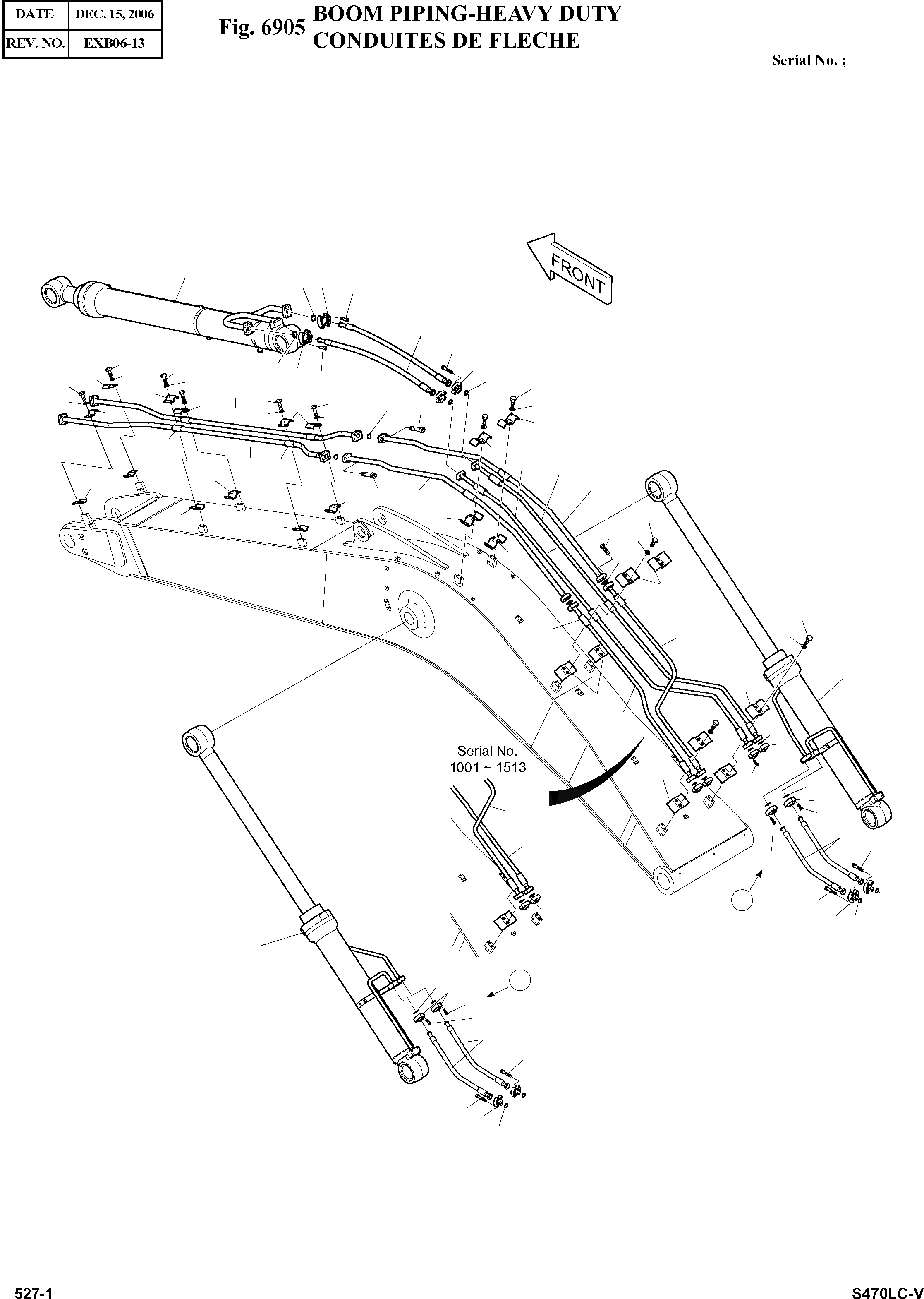 | DATE | DEC. 15, 2006 |
|---|---|
| REV. NO. | EXB06-13 |

Fig. 6905 BOOM PIPING-HEAVY DUTY
CONDUITES DE FLECHE

Serial No. ;

FRONT

Serial No.
1001 ~ 1513

527-1

S470LC-V