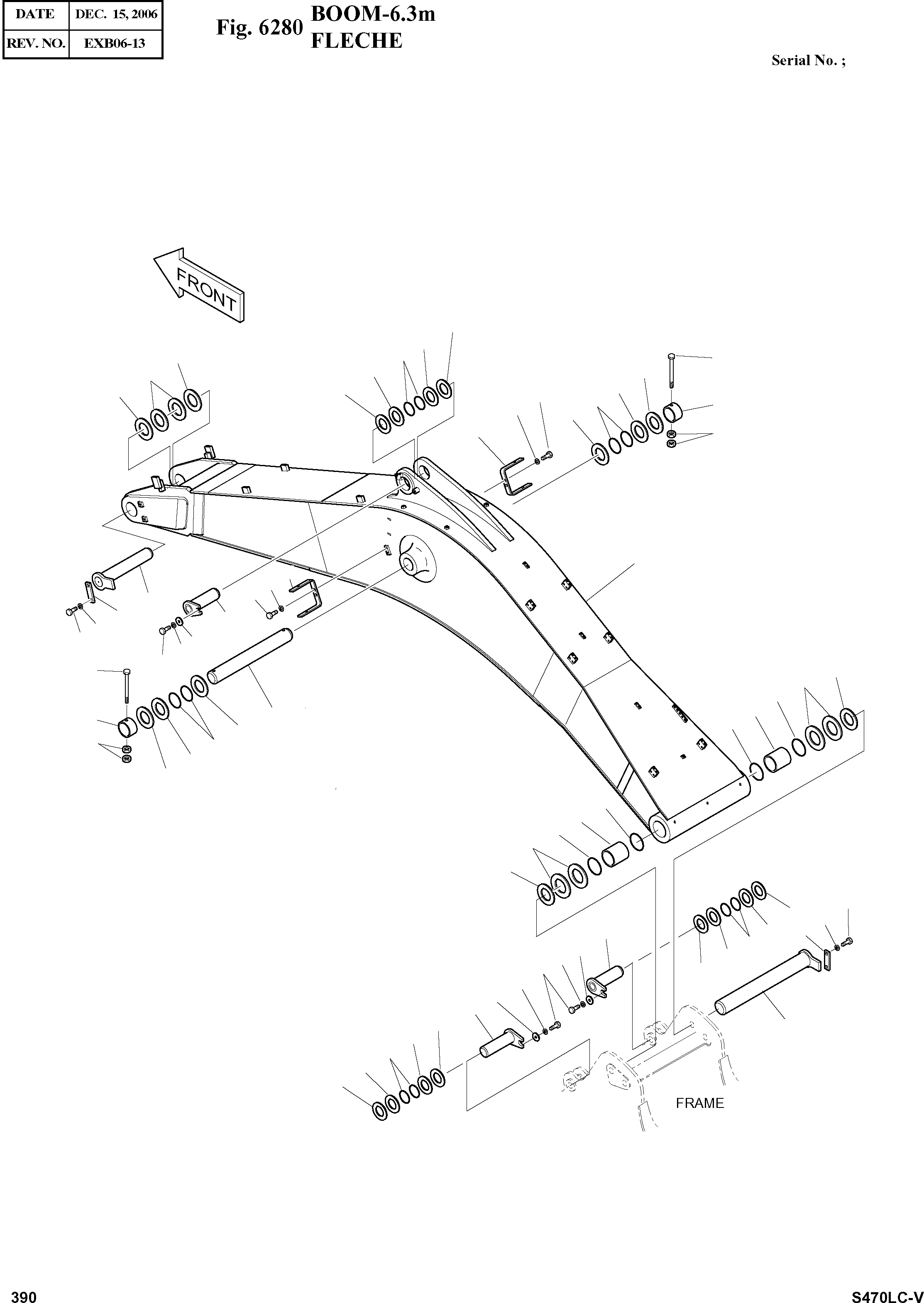 | DATE | DEC. 15, 2006 |
|---|---|
| REV. NO. | EXB06-13 |

Fig. 6280 BOOM-6.3m
FLECHE

Serial No. ;

FRONT

FRAME

390

S470LC-V