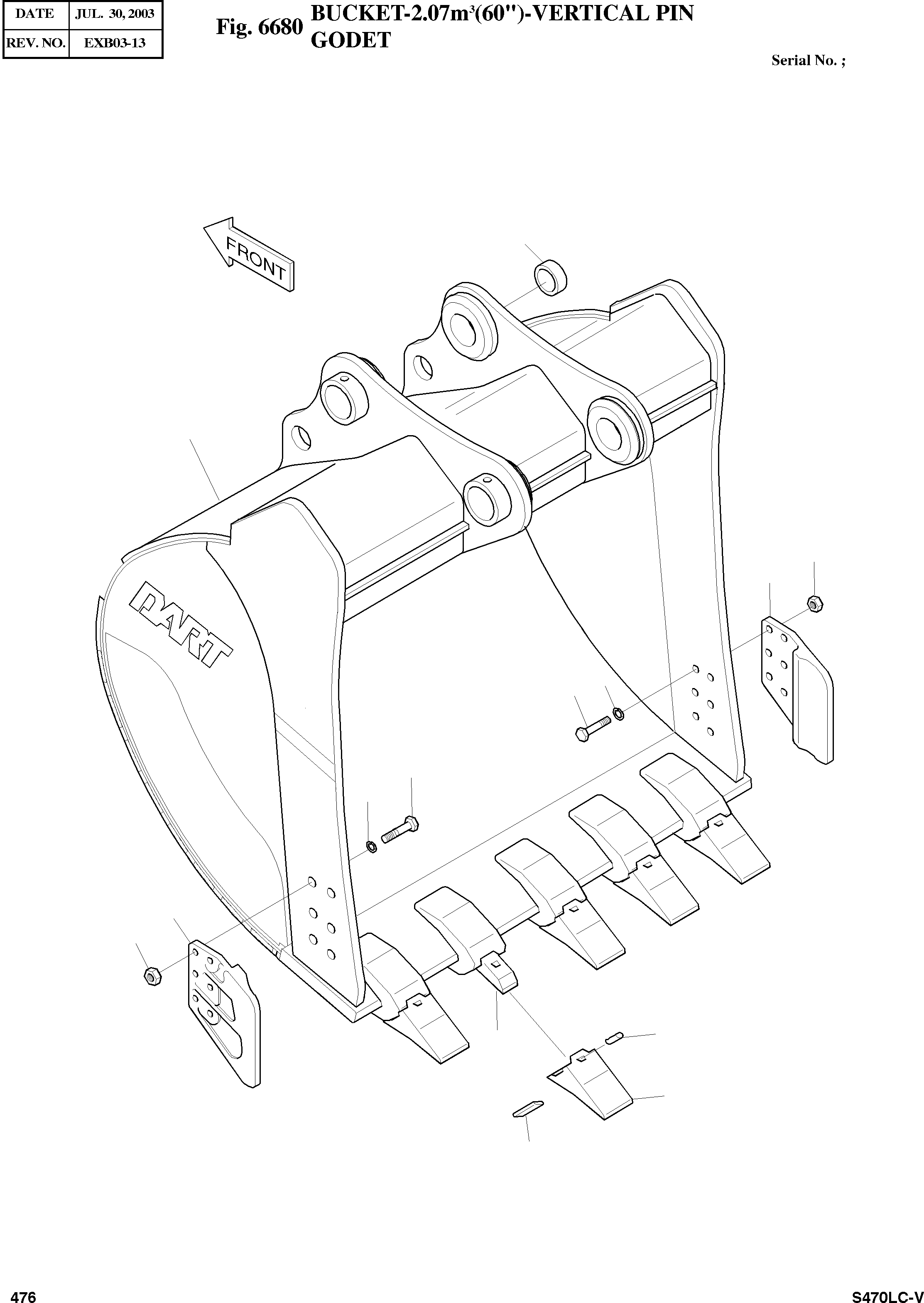 | DATE | JUL. 30, 2003 |
|---|---|
| REV. NO. | EXB03-13 |

Fig. 6680 BUCKET-2.07m$^3$(60")-VERTICAL PIN GODET

Serial No. ;

FRONT

DART

476

S470LC-V