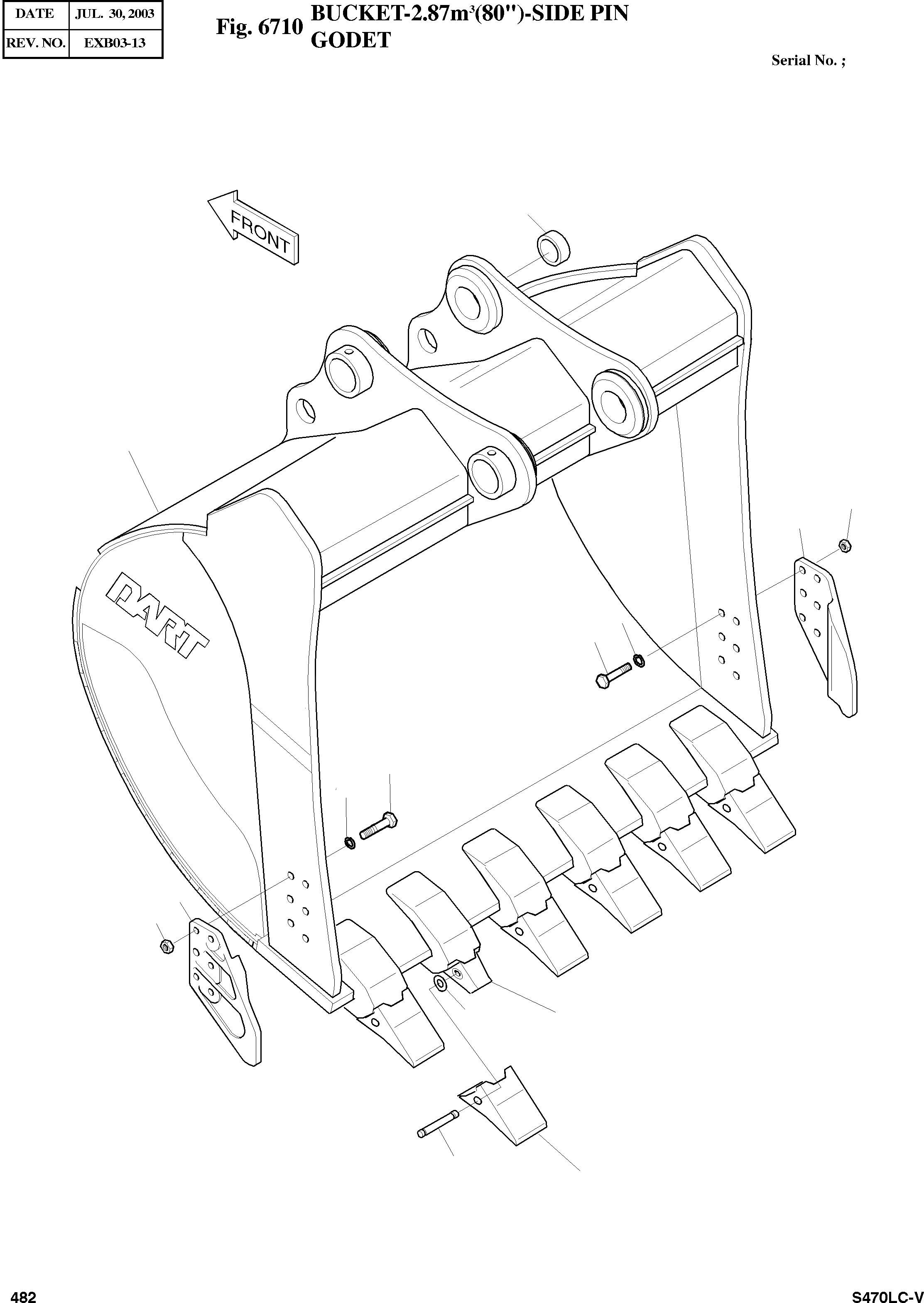 | DATE | JUL. 30, 2003 |
|---|---|
| REV. NO. | EXB03-13 |

Fig. 6710 BUCKET-2.87m$^3$(80")-SIDE PIN
GODET

Serial No. ;

FRONT

DART

482

S470LC-V