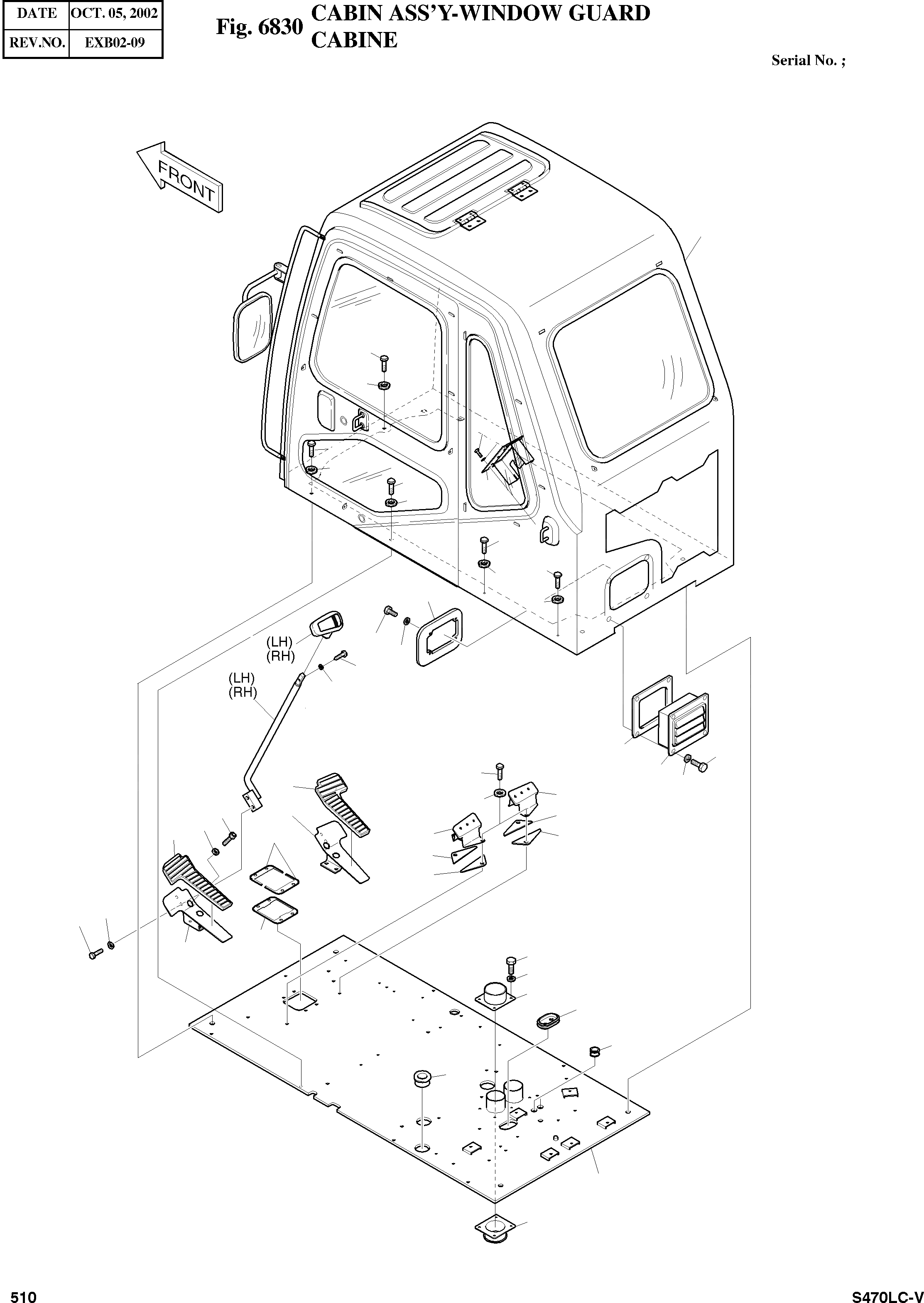 | DATE | OCT. 05, 2002 |
|---|---|
| REV.NO. | EXB02-09 |

Fig. 6830 CABIN ASS'Y-WINDOW GUARD
CABINE

Serial No. ;

FRONT

(LH)
(RH)

(LH)
(RH)

510

S470LC-V