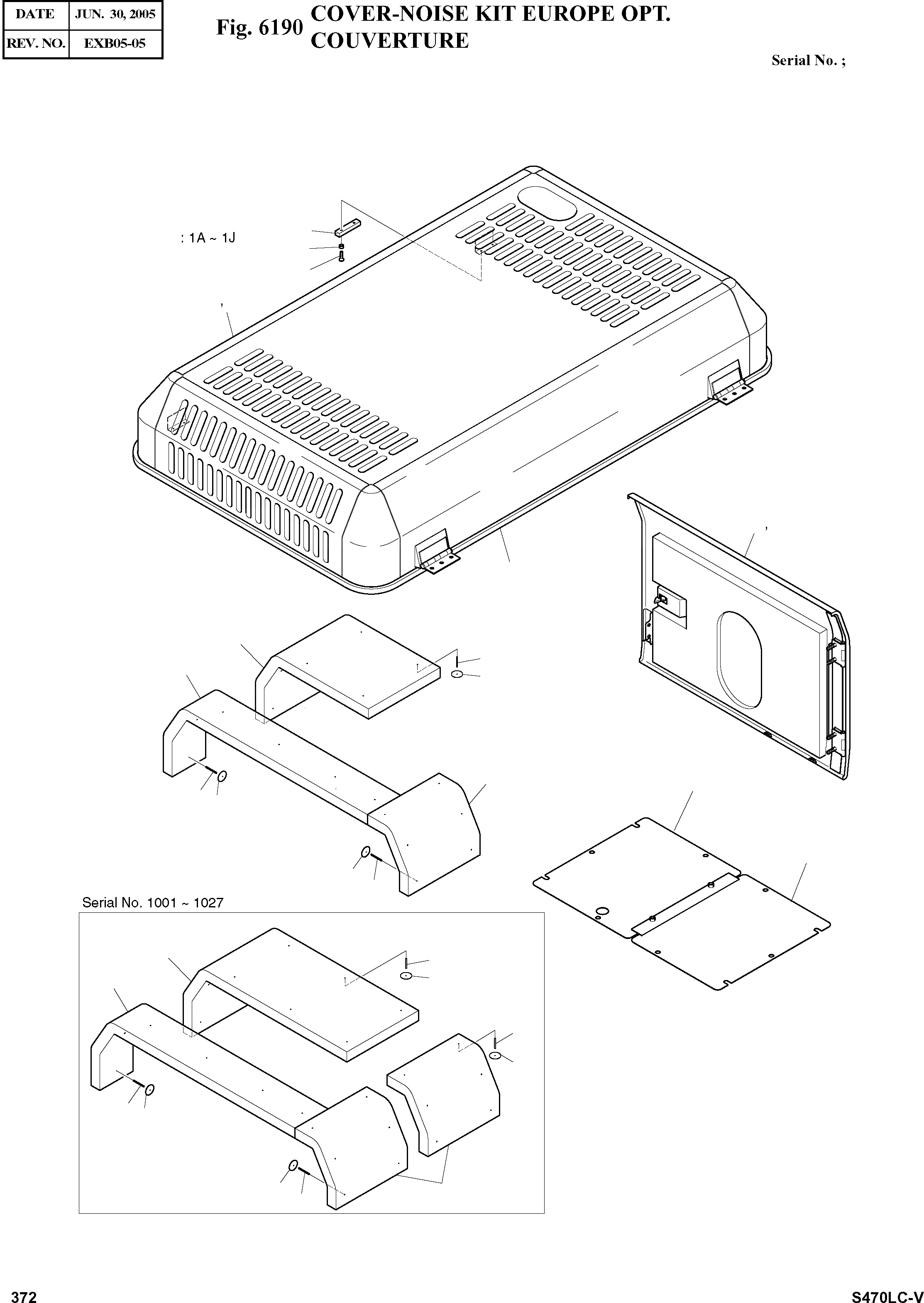 | DATE | JUN. 30, 2005 |
|---|---|
| REV. NO. | EXB05-05 |

Fig. 6190 COVER-NOISE KIT EUROPE OPT.
COUVERTURE

Serial No. ;

: 1A ~ 1J

Serial No. 1001 ~ 1027

372

S470LC-V