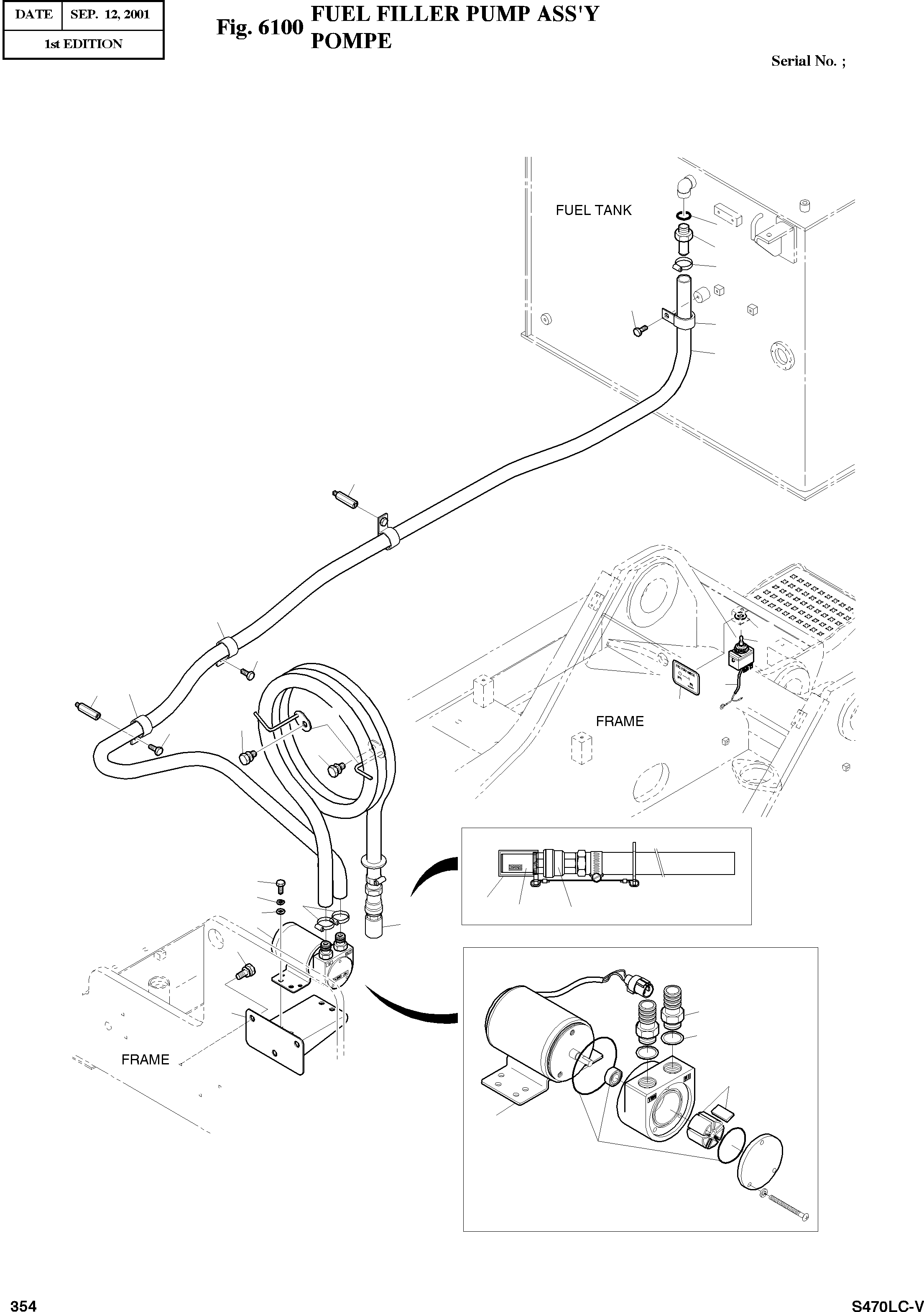 | DATE | SEP. 12, 2001 |
|---|---|
| 1st EDITION | |

Fig. 6100 FUEL FILLER PUMP ASS'Y
POMPE

Serial No. ;

FUEL TANK

FRAME

FRAME

354

S470LC-V