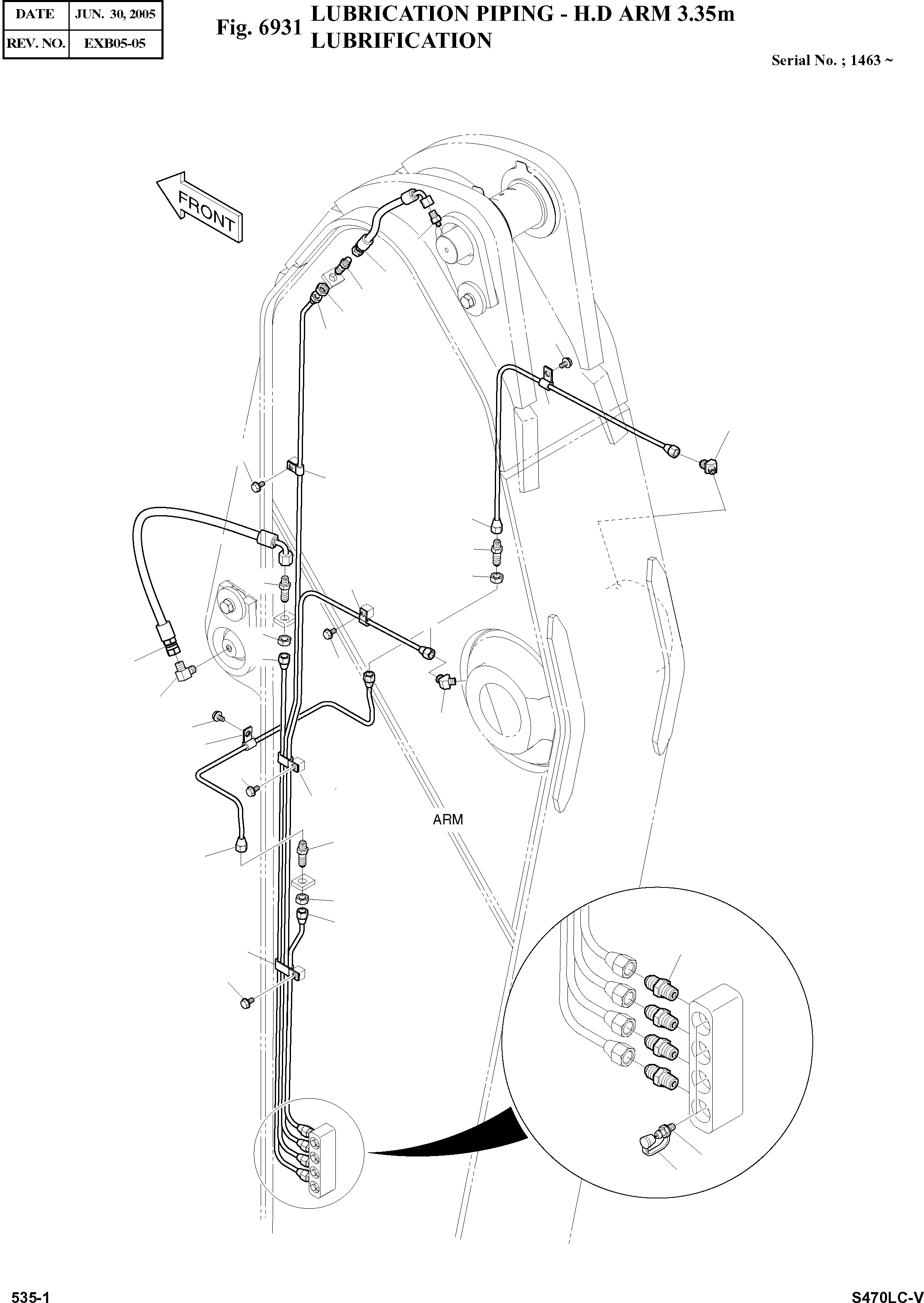 | DATE | JUN. 30, 2005 |
|---|---|
| REV. NO. | EXB05-05 |

Fig. 6931 LUBRICATION PIPING - H.D ARM 3.35m LUBRIFICATION

Serial No. ; 1463 ~

FRONT

ARM

535-1

S470LC-V