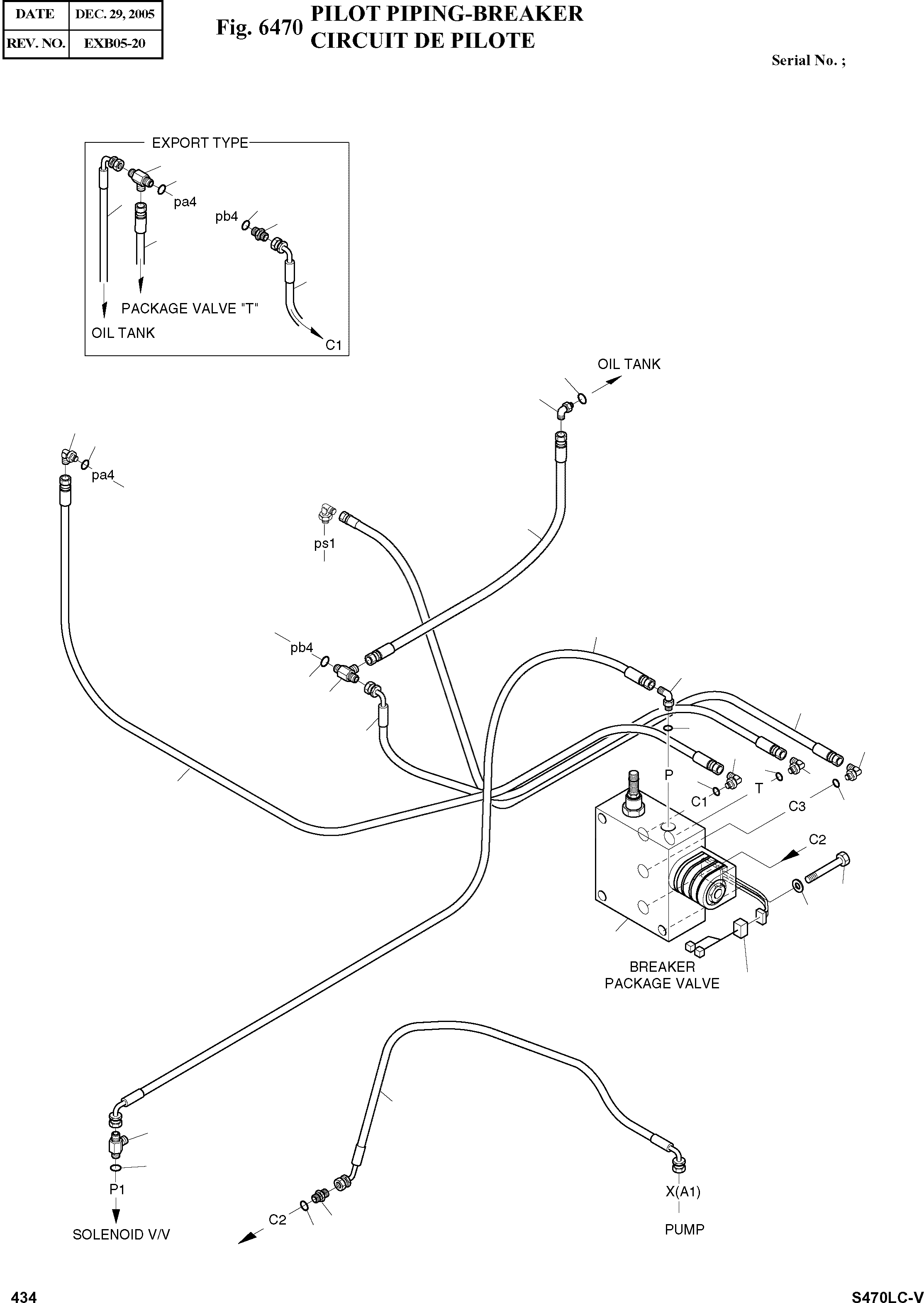 | DATE | DEC. 29, 2005 |
|---|---|
| REV. NO. | EXB05-20 |

Fig. 6470 PILOT PIPING-BREAKER
CIRCUIT DE PILOTE

Serial No. ;

EXPORT TYPE

pa4

pb4

PACKAGE VALVE "T"

OIL TANK

C1

OIL TANK

pa4

ps1

pb4

P

C1

T

C3

C2

BREAKER
PACKAGE VALVE

P1

SOLENOID V/V

C2

X(A1)

PUMP

434

S470LC-V