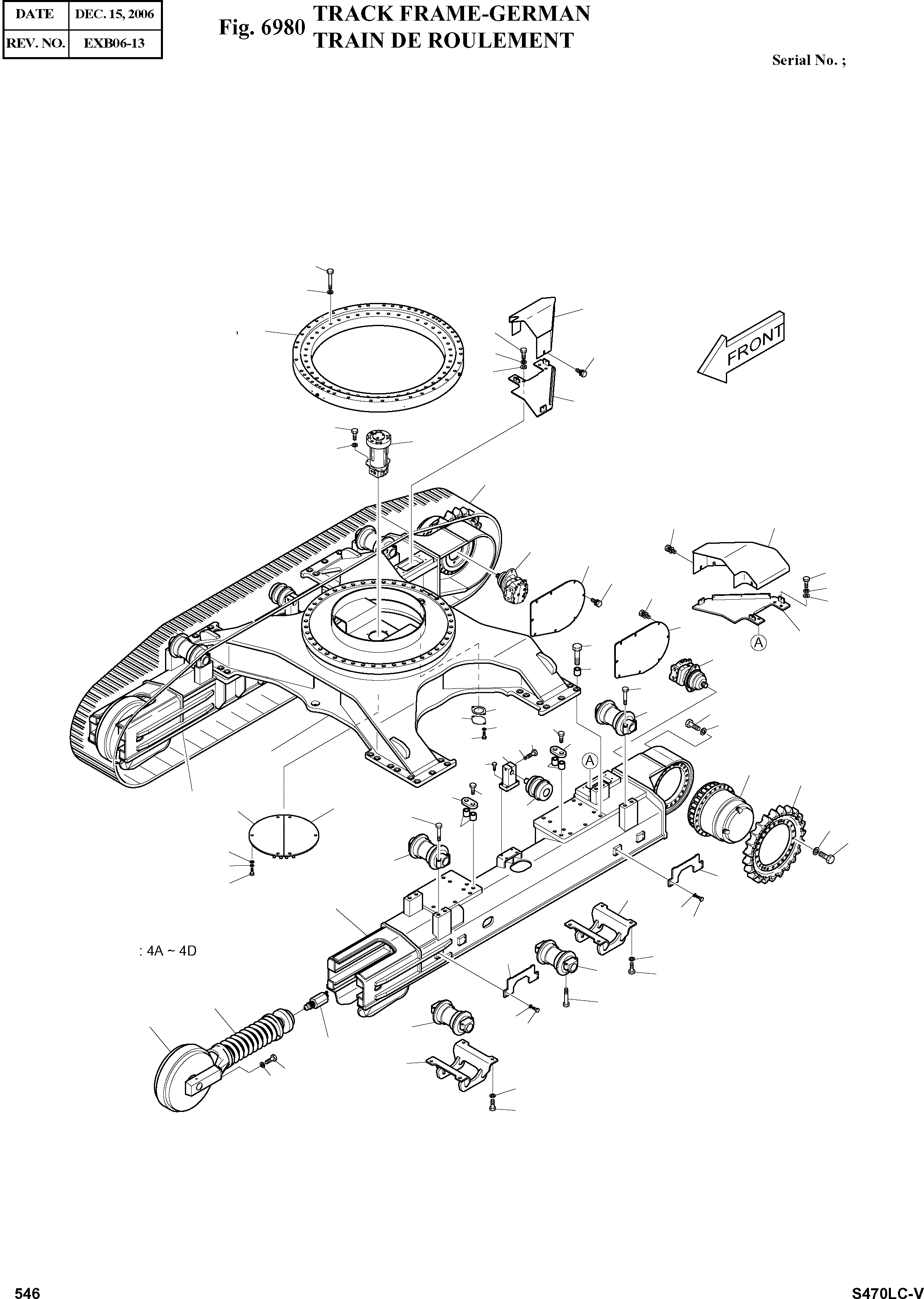 | DATE | DEC. 15, 2006 |
|---|---|
| REV. NO. | EXB06-13 |

Fig. 6980 TRACK FRAME-GERMAN
TRAIN DE ROULEMENT

Serial No. ;

FRONT

A

A

: 4A ~ 4D

546

S470LC-V