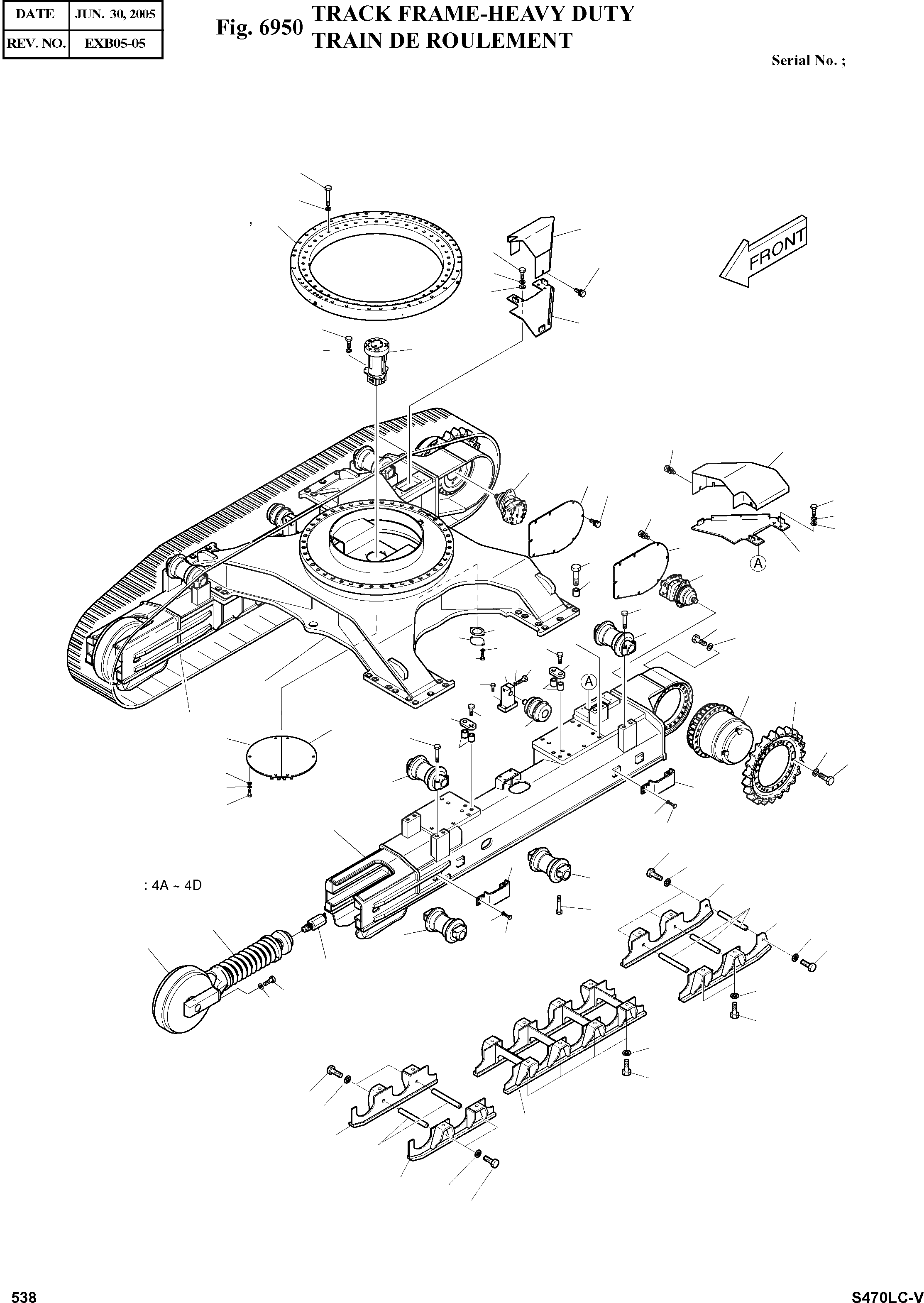 | DATE | JUN. 30, 2005 |
|---|---|
| REV. NO. | EXB05-05 |

Fig. 6950 TRACK FRAME-HEAVY DUTY
TRAIN DE ROULEMENT

Serial No. ;

FRONT

A

A

: 4A ~ 4D

538

S470LC-V