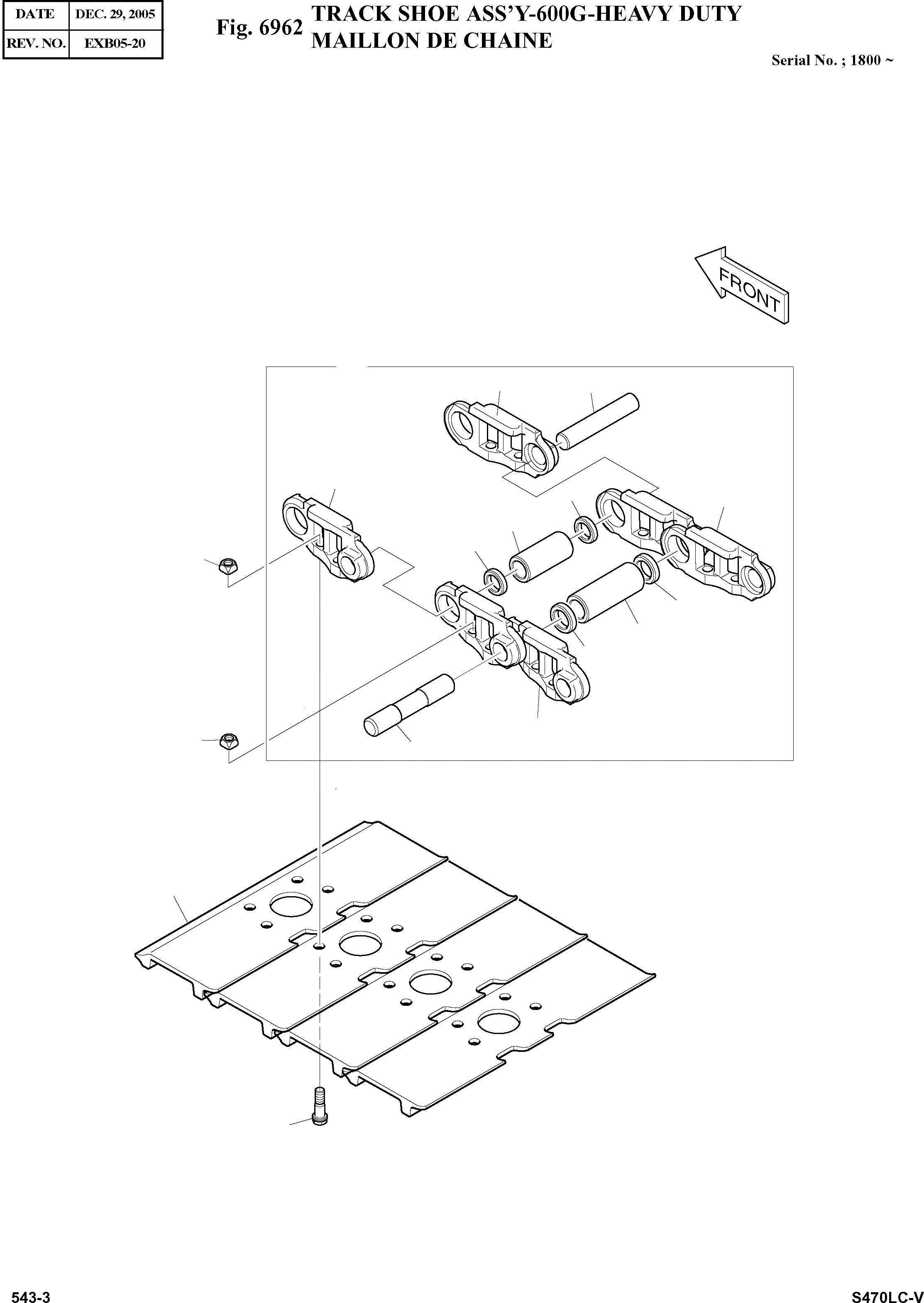 | DATE | DEC. 29, 2005 |
|---|---|
| REV. NO. | EXB05-20 |

Fig. 6962 TRACK SHOE ASS'Y-600G-HEAVY DUTY
MAILLON DE CHAINE

Serial No. ; 1800 ~

FRONT

543-3

S470LC-V