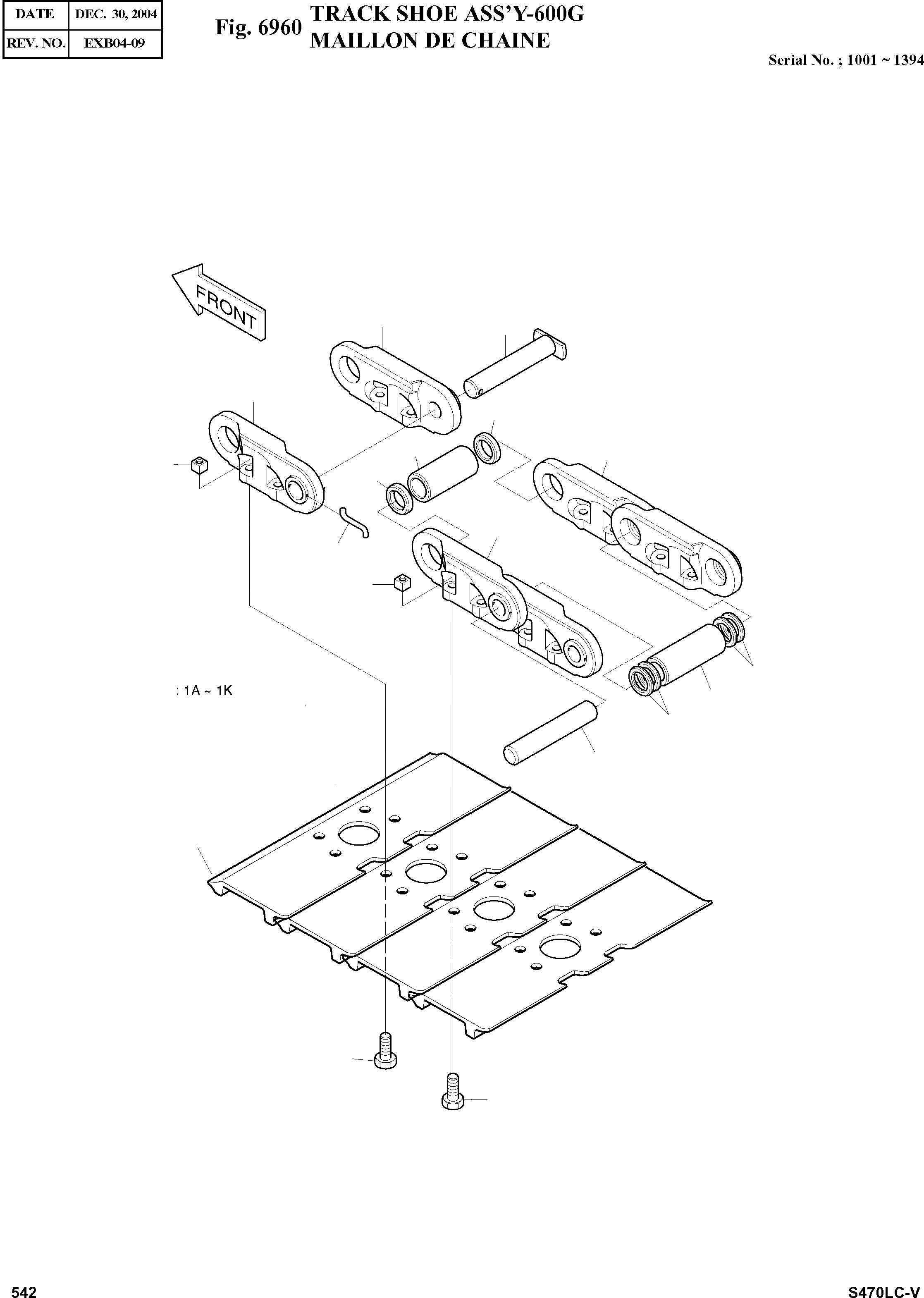 | DATE | DEC. 30, 2004 |
|---|---|
| REV. NO. | EXB04-09 |

Fig. 6960 TRACK SHOE ASS'Y-600G
MAILLON DE CHAINE

Serial No. ; 1001 ~ 1394

FRONT

: 1A ~ 1K

542

S470LC-V