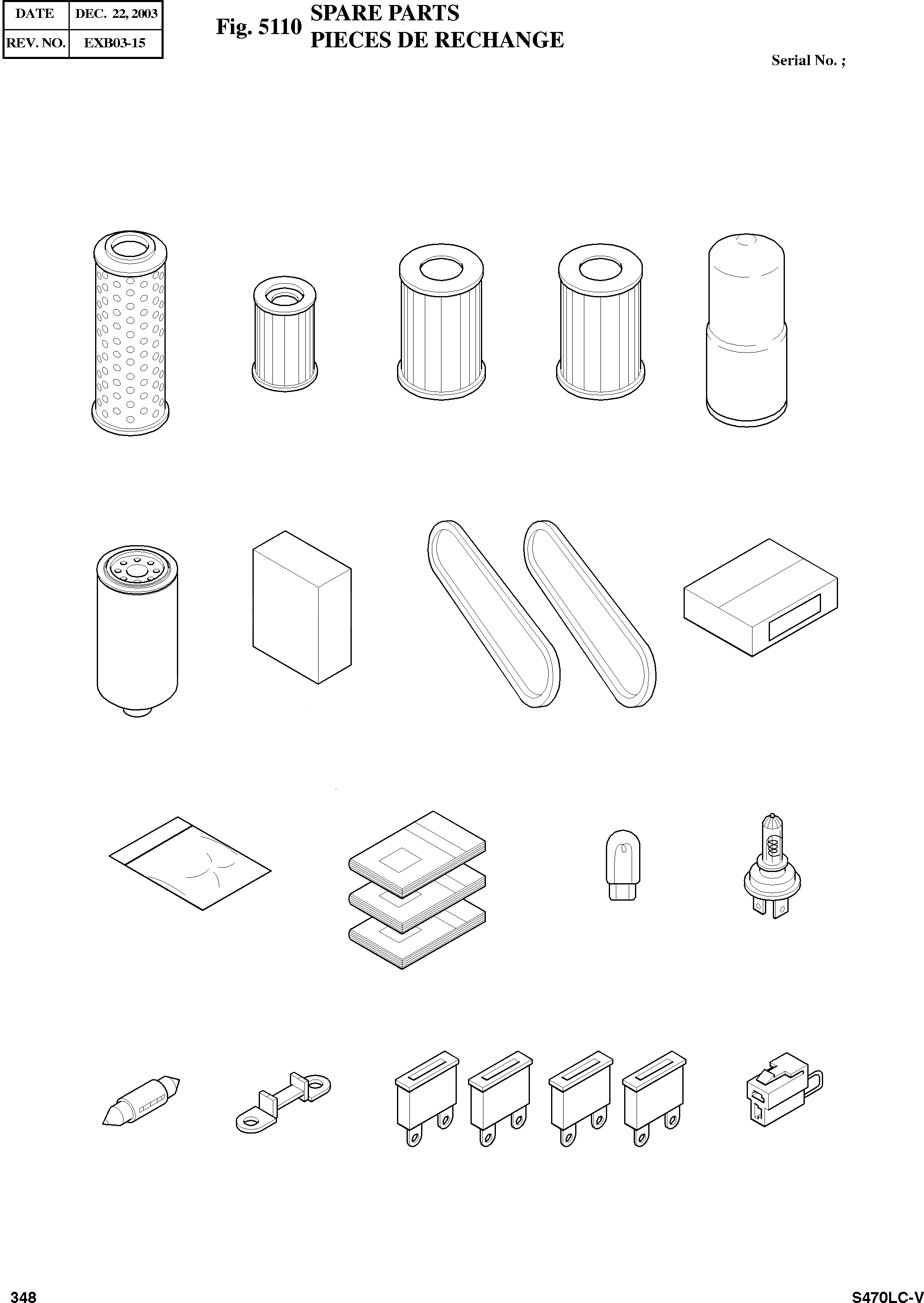 | DATE | DEC. 22, 2003 |
|---|---|
| REV. NO. | EXB03-15 |

Fig. 5110 SPARE PARTS
PIECES DE RECHANGE

Serial No. ;

348

S470LC-V