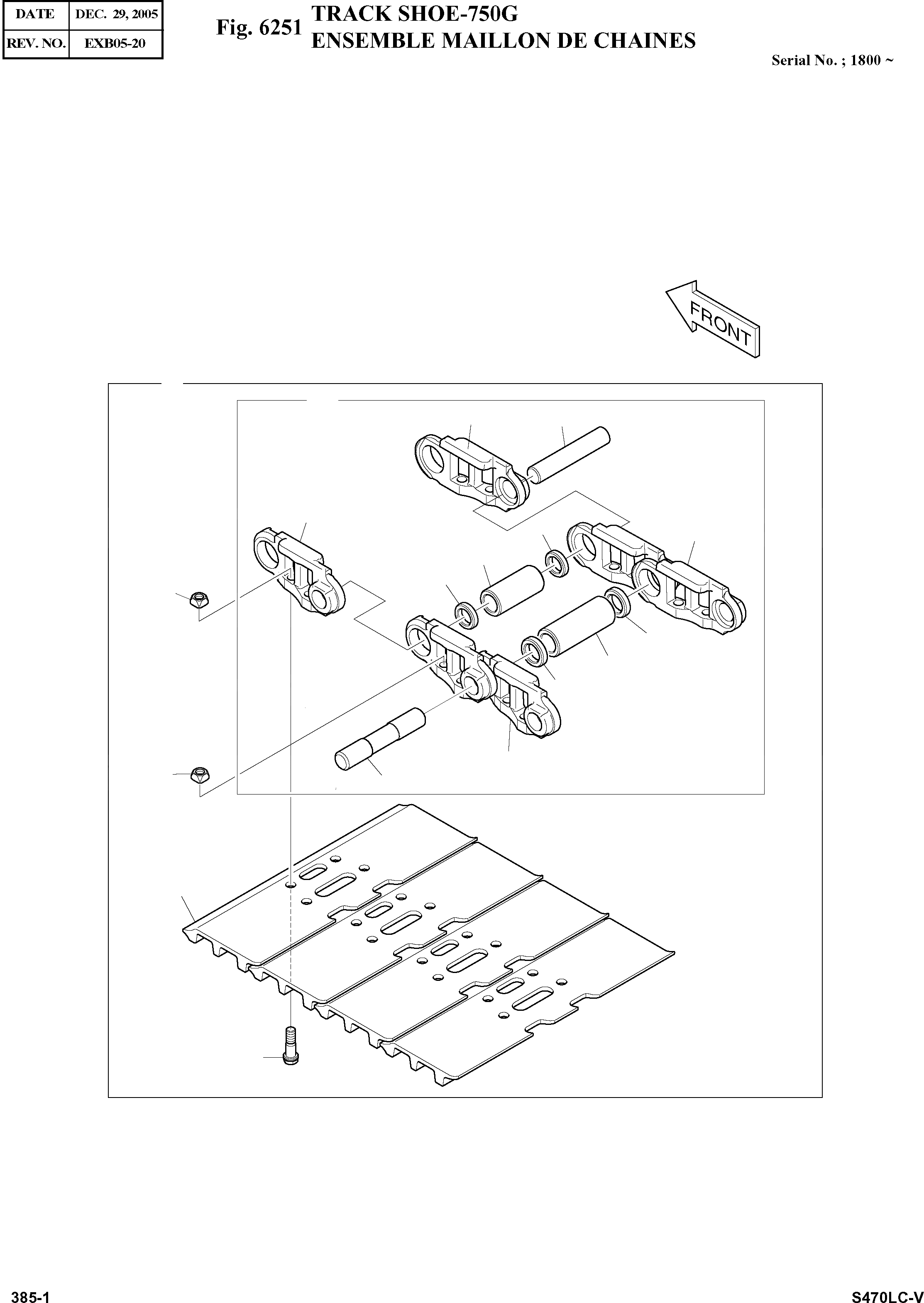 | DATE | DEC. 29, 2005 |
|---|---|
| REV. NO. | EXB05-20 |

Fig. 6251 TRACK SHOE-750G
ENSEMBLE MAILLON DE CHAINES

Serial No. ; 1800 ~

FRONT

385-1

S470LC-V