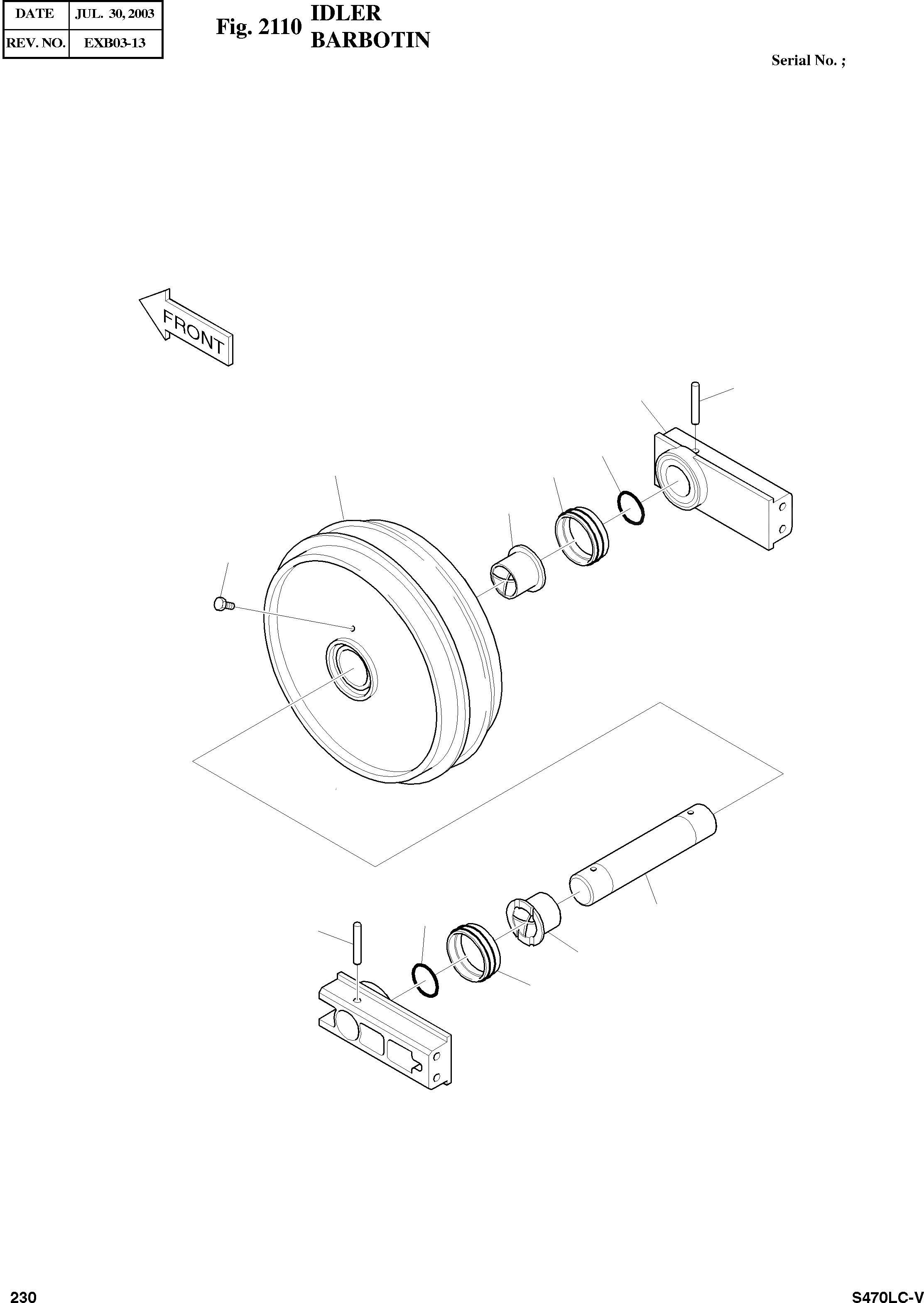 | DATE | JUL. 30, 2003 |
|---|---|
| REV. NO. | EXB03-13 |

Fig. 2110 IDLER
BARBOTIN

Serial No. ;

FRONT

230

S470LC-V