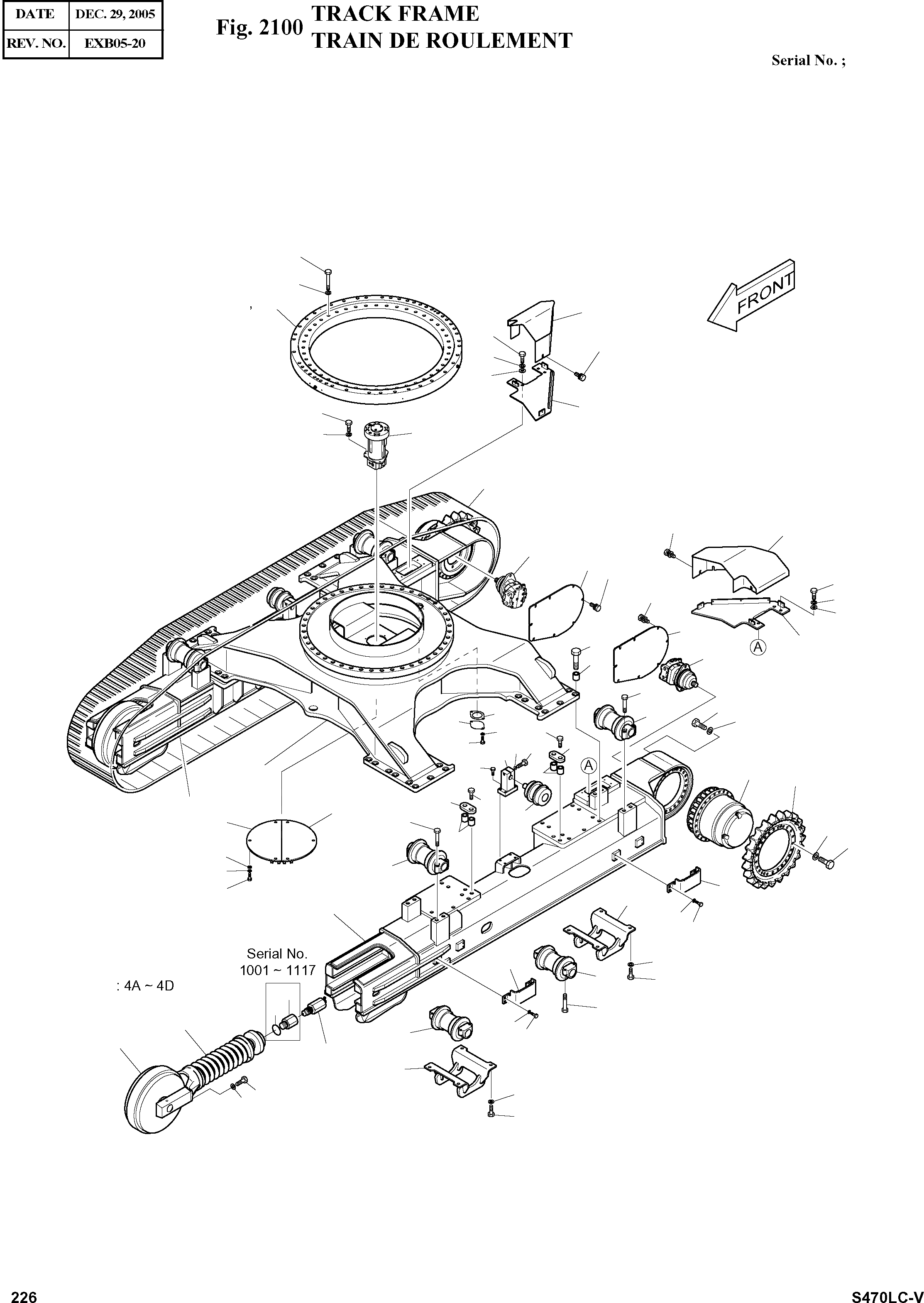 | DATE | DEC. 29, 2005 |
|---|---|
| REV. NO. | EXB05-20 |

Fig. 2100 TRACK FRAME
TRAIN DE ROULEMENT

Serial No. ;

FRONT

A

A

Serial No.
1001 ~ 1117

: 4A ~ 4D

226

S470LC-V