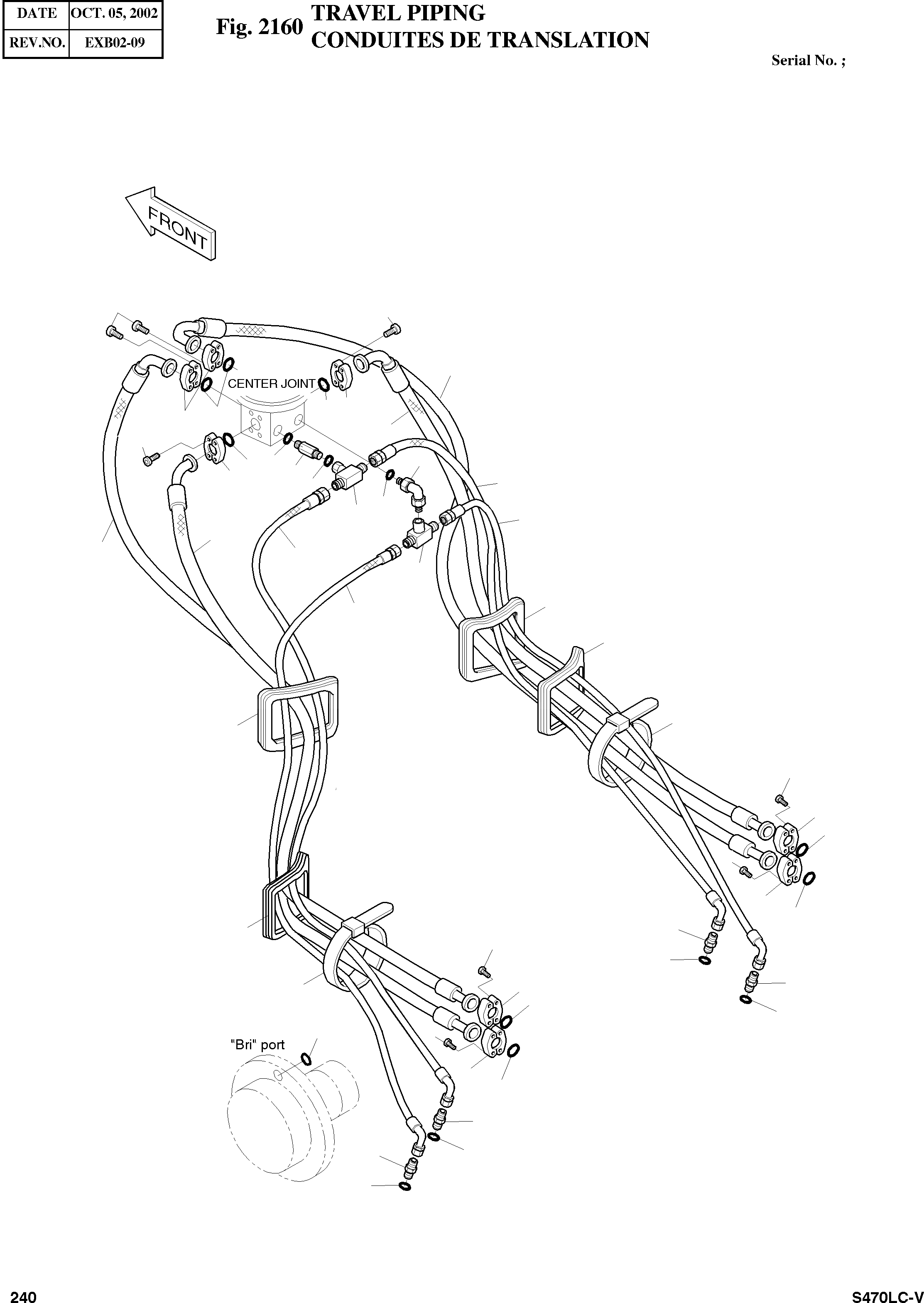 | DATE | OCT. 05, 2002 |
|---|---|
| REV.NO. | EXB02-09 |

Fig. 2160 TRAVEL PIPING
CONDUITES DE TRANSLATION

Serial No. ;

FRONT

CENTER JOINT

"Bri" port

240

S470LC-V