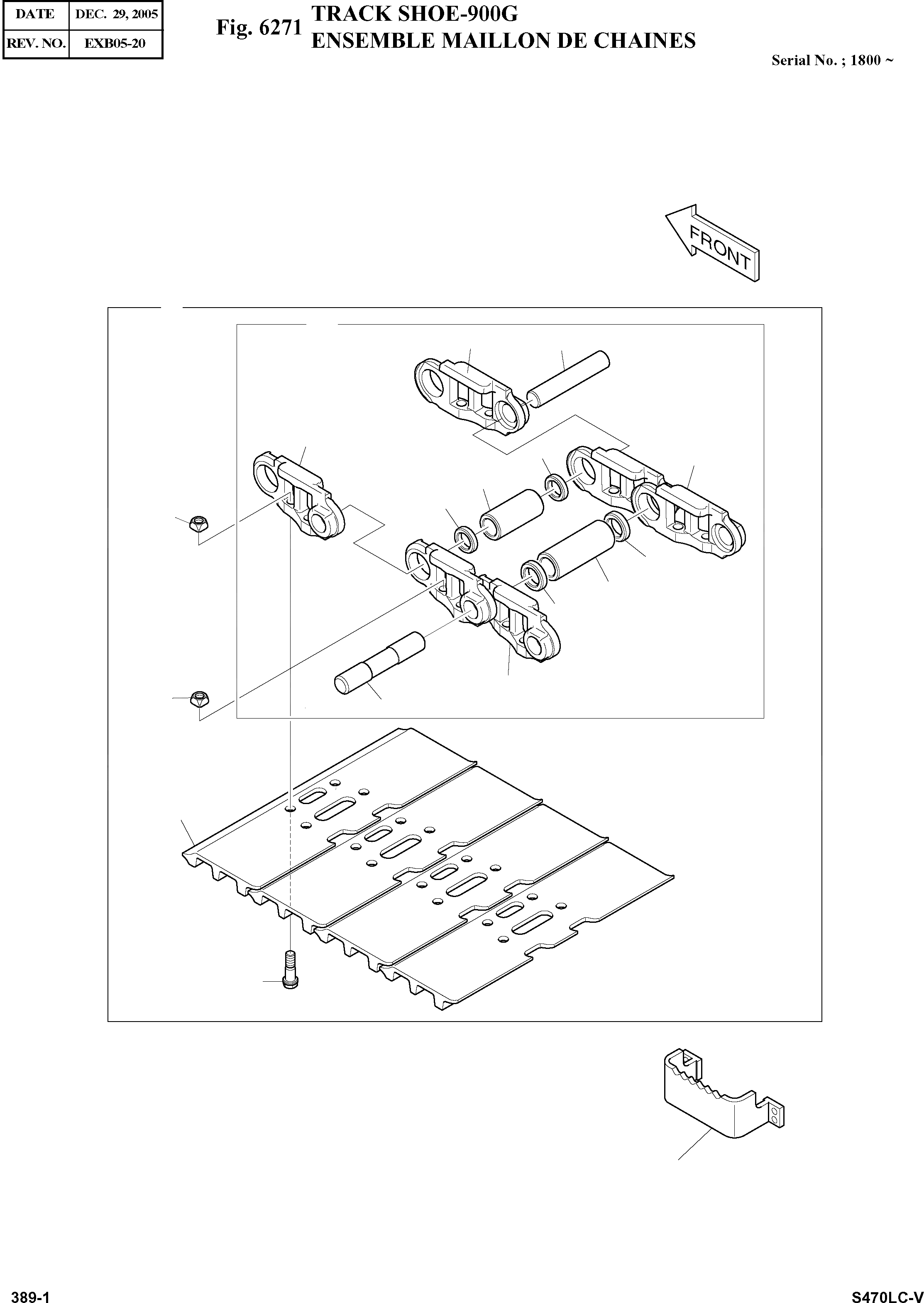 | DATE | DEC. 29, 2005 |
|---|---|
| REV. NO. | EXB05-20 |

Fig. 6271 TRACK SHOE-900G
ENSEMBLE MAILLON DE CHAINES

Serial No. ; 1800 ~

FRONT

389-1

S470LC-V