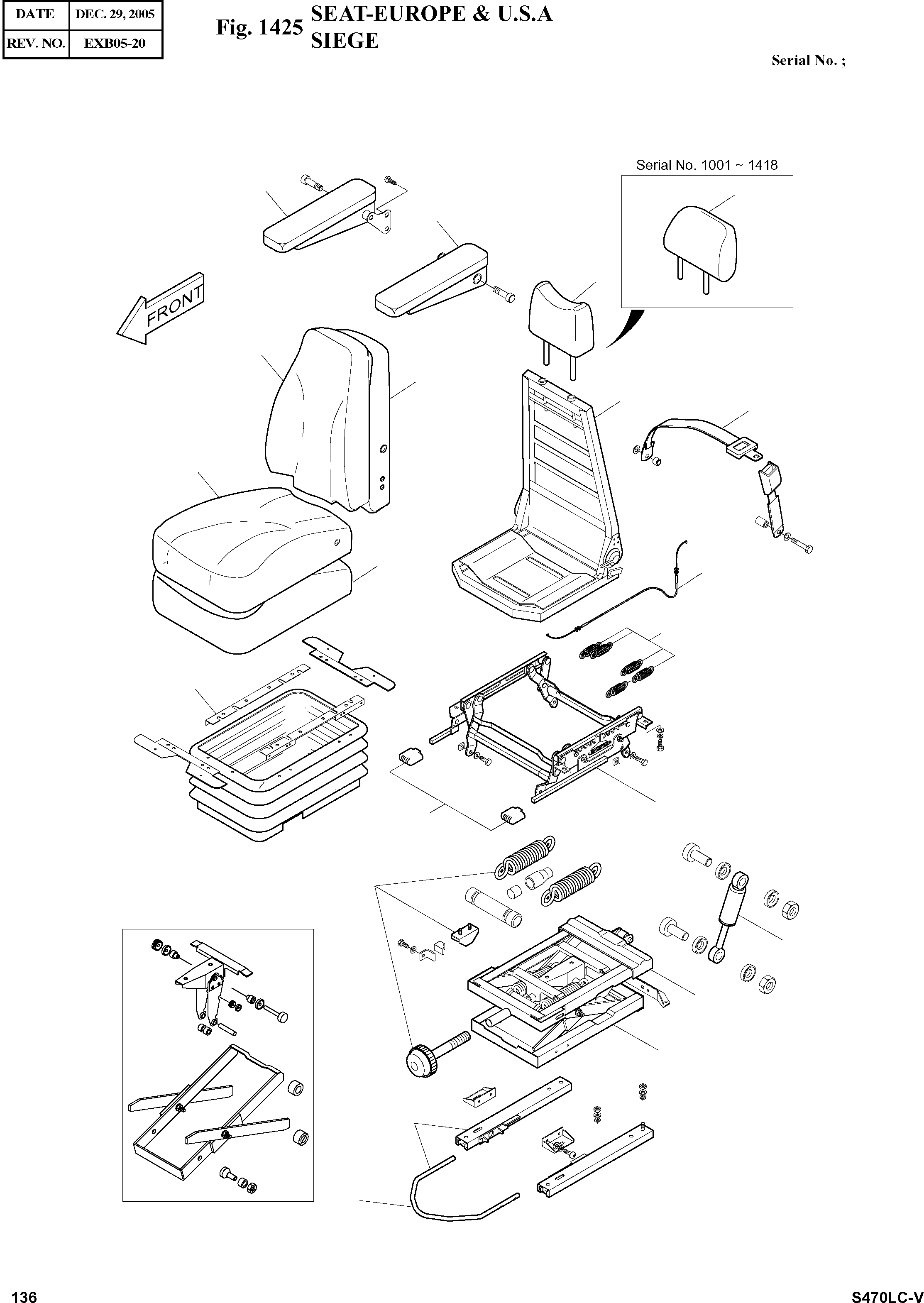 | DATE | DEC. 29, 2005 |
|---|---|
| REV. NO. | EXB05-20 |

Fig. 1425 SEAT-EUROPE & U.S.A
SIEGE

Serial No. ;

Serial No. 1001 ~ 1418

FRONT

136

S470LC-V