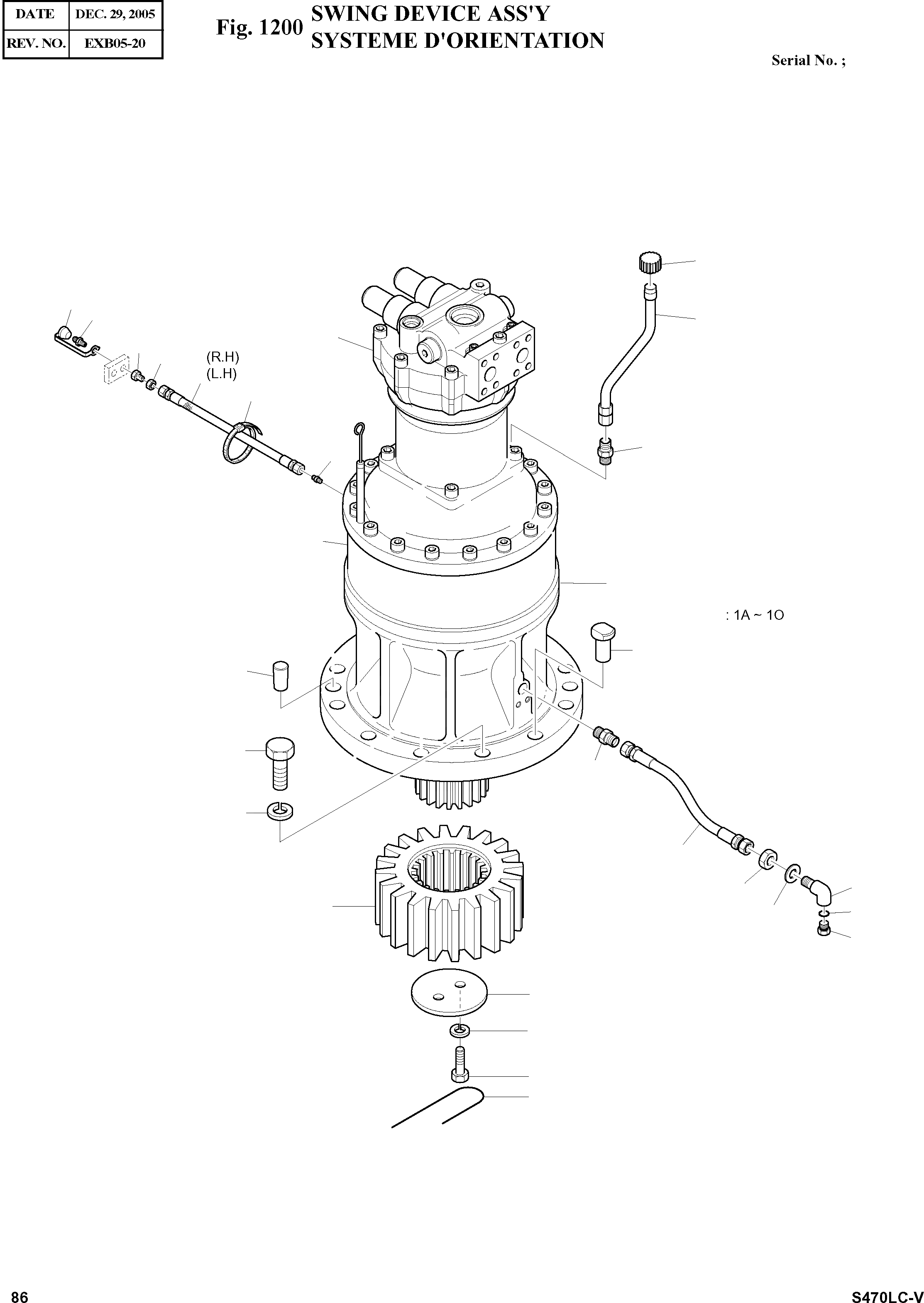 | DATE | DEC. 29, 2005 |
|---|---|
| REV. NO. | EXB05-20 |

Fig. 1200 SWING DEVICE ASS'Y
SYSTEME D'ORIENTATION

Serial No. ;

(R.H)
(L.H)

: 1A ~ 1O

86

S470LC-V