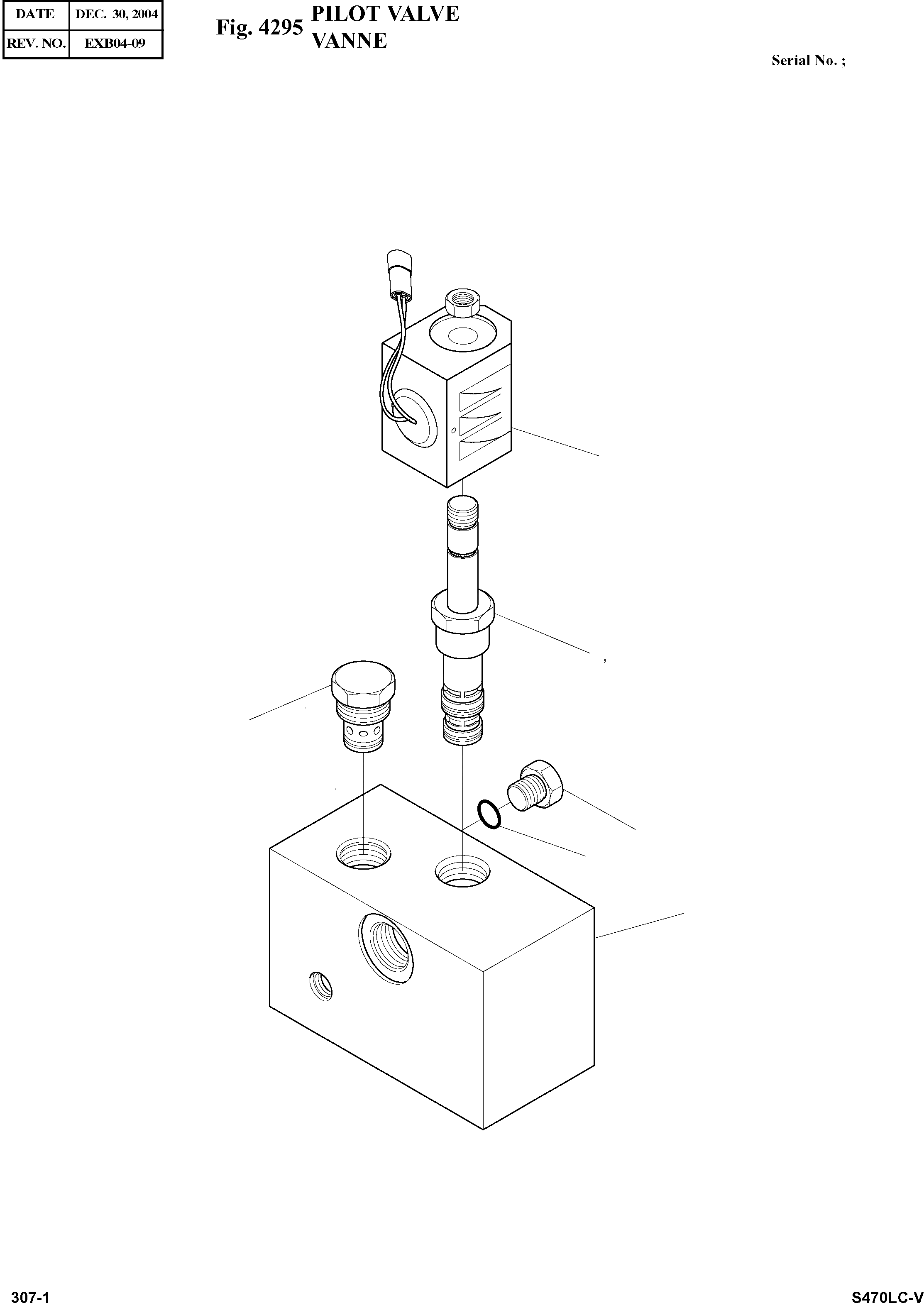 | DATE | DEC. 30, 2004 |
|---|---|
| REV. NO. | EXB04-09 |

Fig. 4295 PILOT VALVE
VANNE

Serial No. ;

307-1

S470LC-V