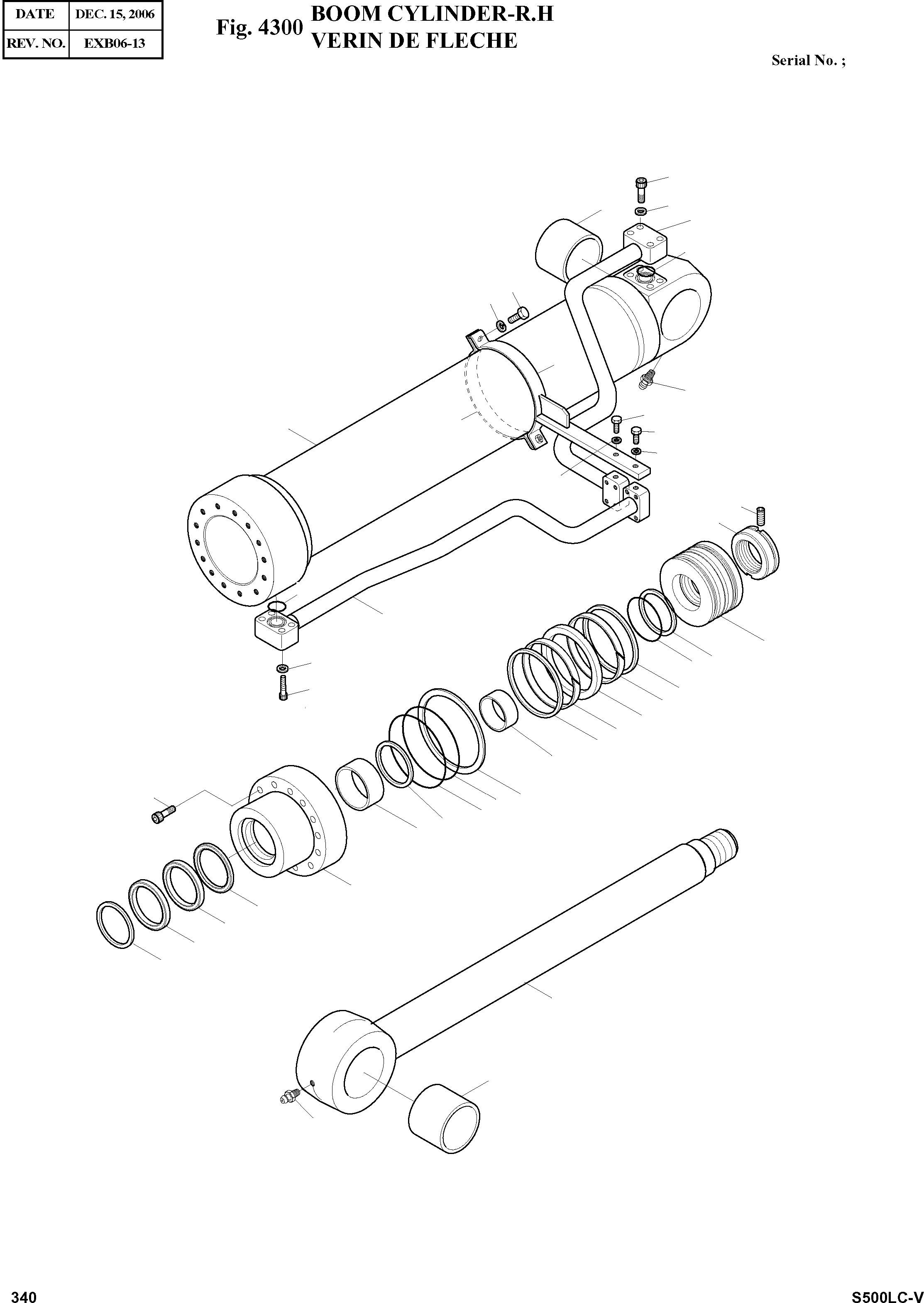 | DATE | DEC. 15, 2006 |
|---|---|
| REV. NO. | EXB06-13 |

Fig. 4300 BOOM CYLINDER-R.H
VERIN DE FLECHE

Serial No. ;

340

S500LC-V