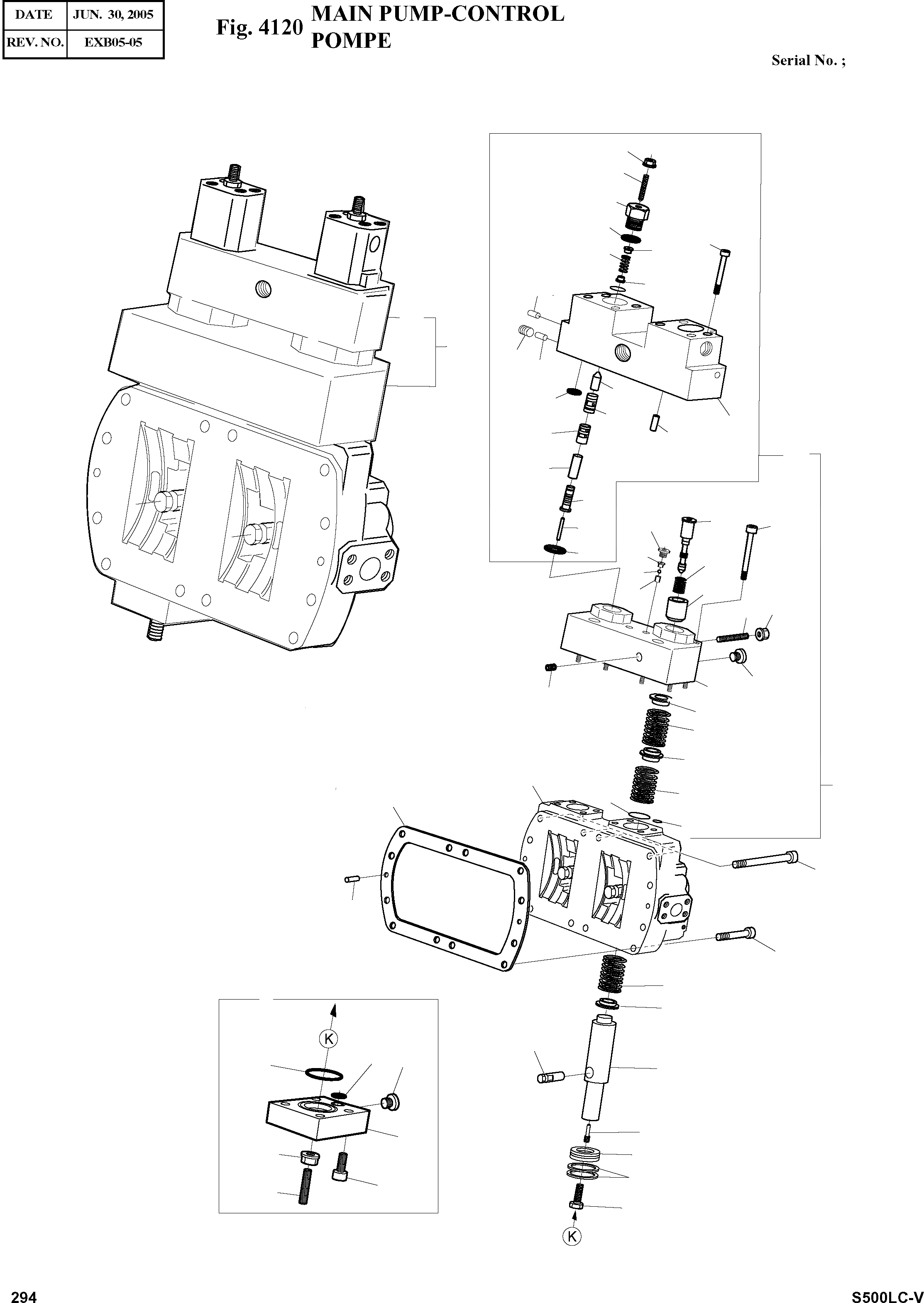 | DATE | JUN. 30, 2005 |
|---|---|
| REV. NO. | EXB05-05 |

Fig. 4120 MAIN PUMP-CONTROL POMPE

Serial No. ;

K

K

294

S500LC-V