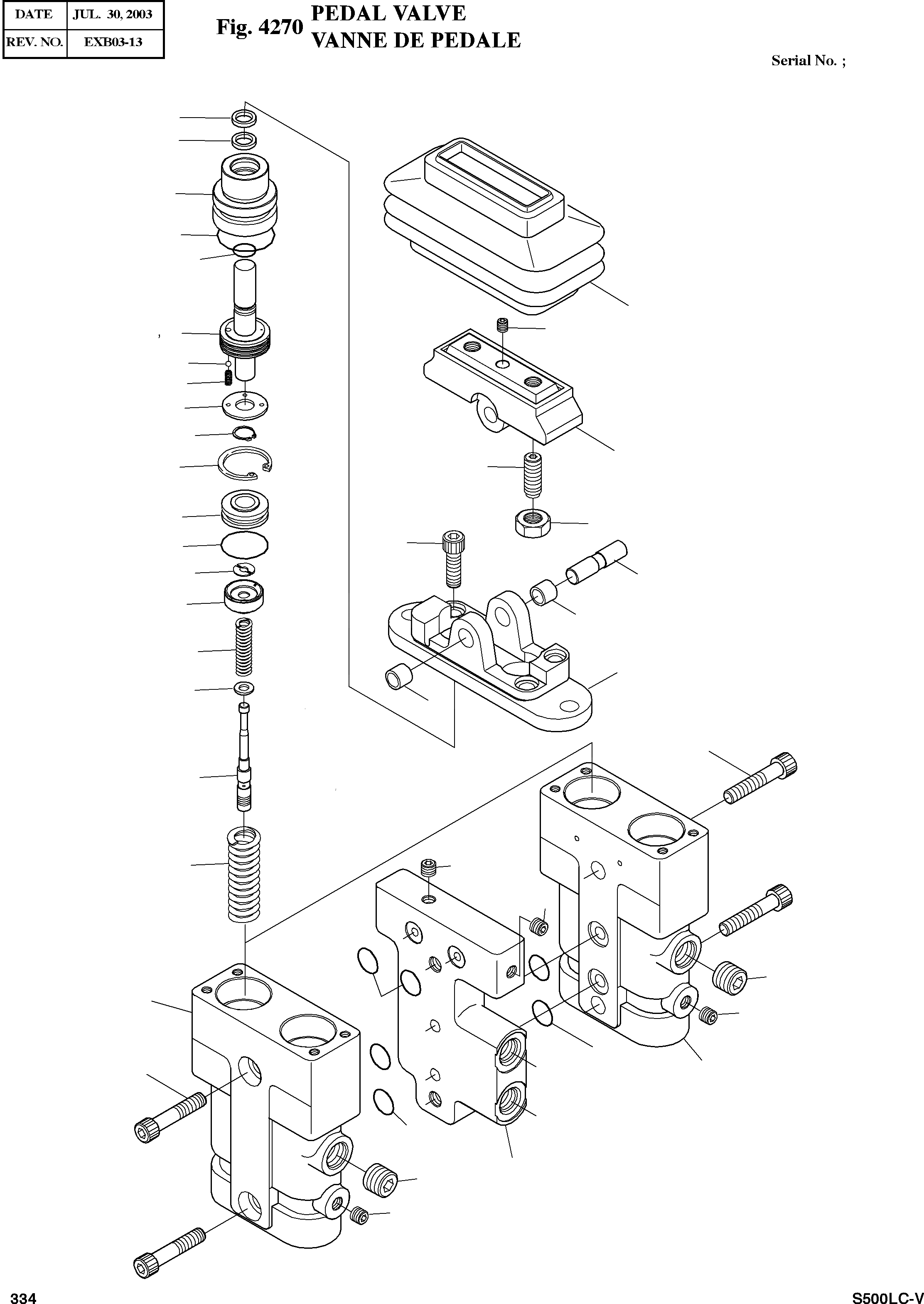 | DATE | JUL. 30, 2003 |
|---|---|
| REV. NO. | EXB03-13 |

Fig. 4270 PEDAL VALVE
VANNE DE PEDALE

Serial No. ;

334

S500LC-V