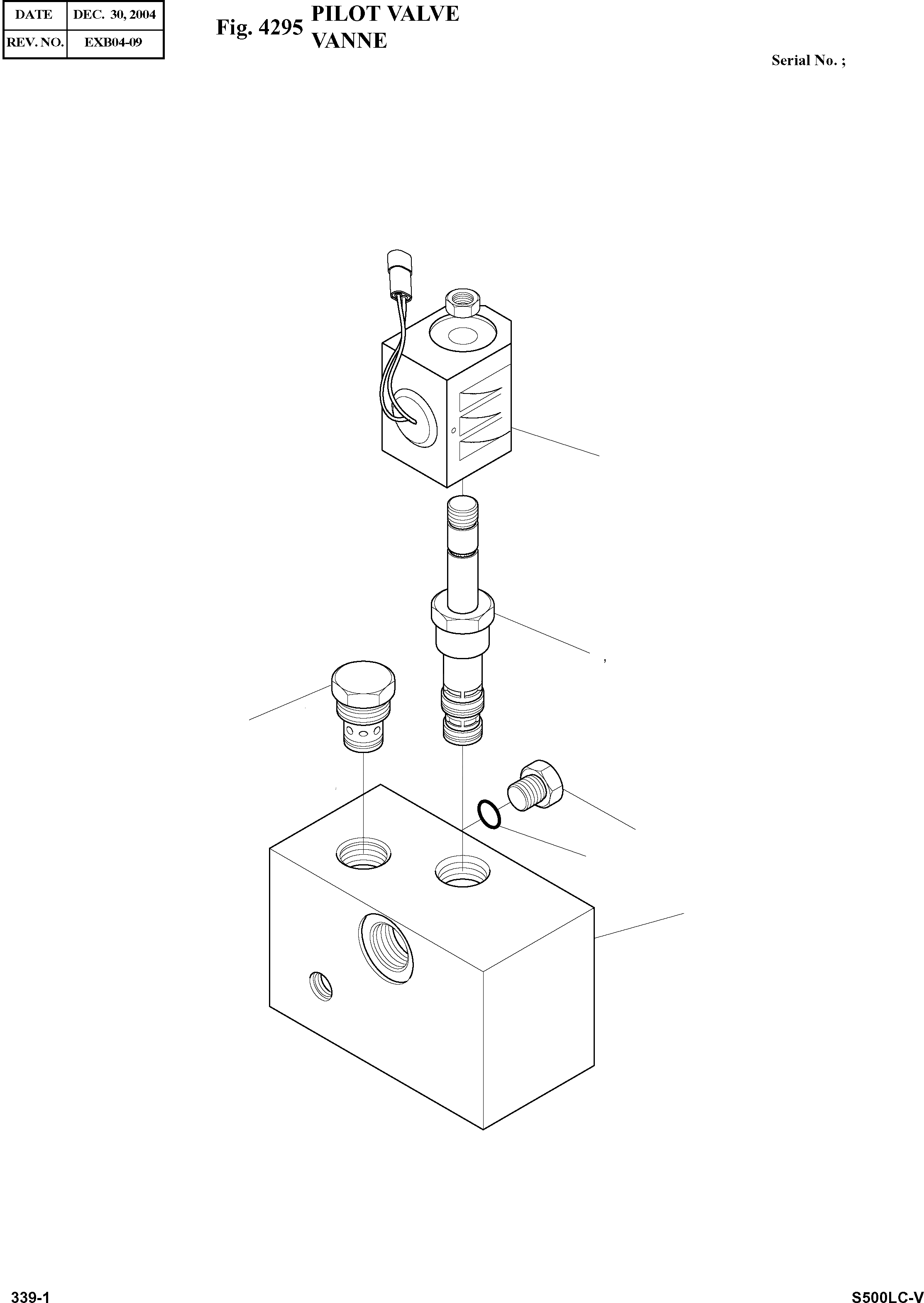 | DATE | DEC. 30, 2004 |
|---|---|
| REV. NO. | EXB04-09 |

Fig. 4295 PILOT VALVE VANNE

Serial No. ;

339-1

S500LC-V