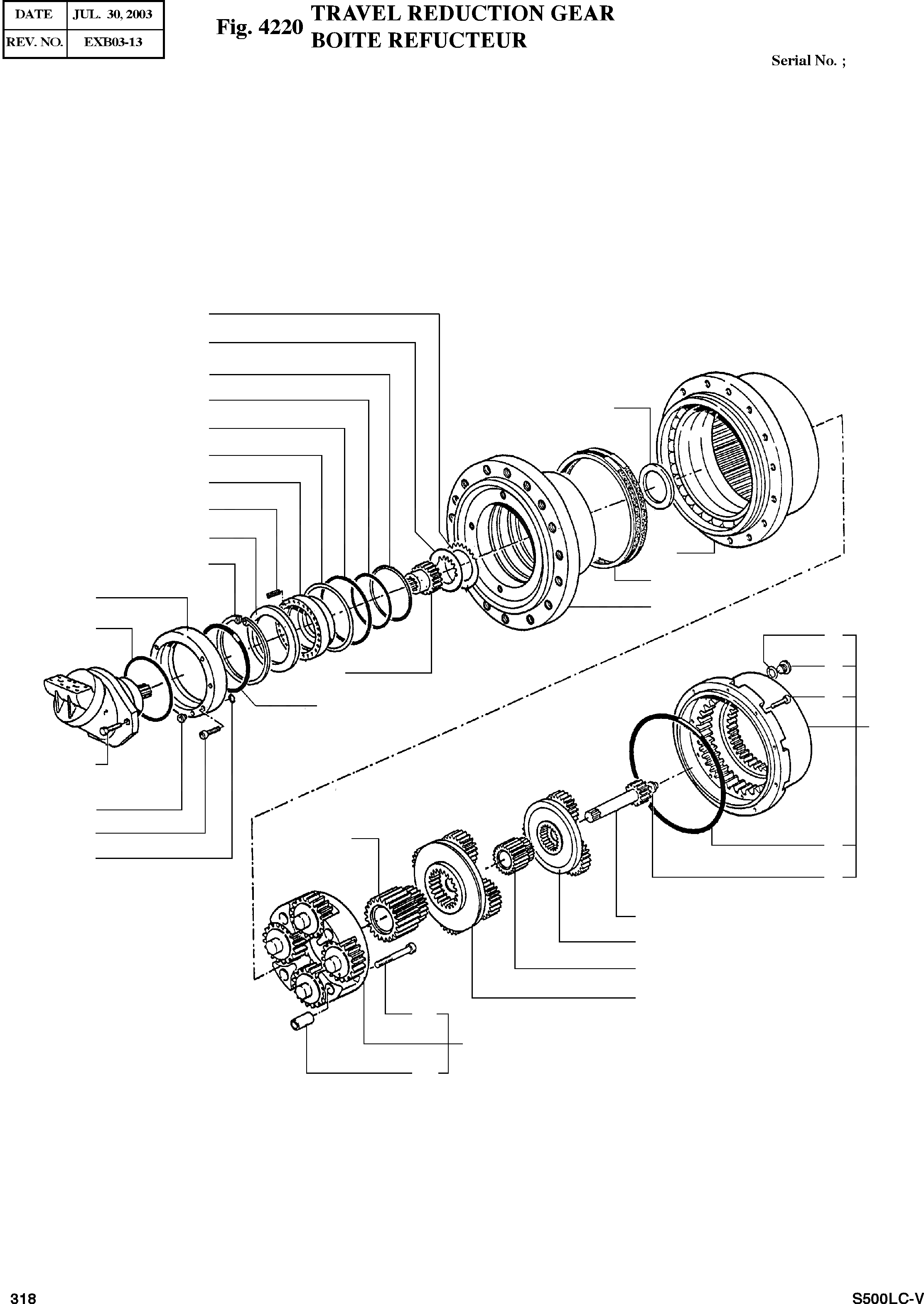 | DATE | JUL. 30, 2003 |
|---|---|
| REV. NO. | EXB03-13 |

Fig. 4220 TRAVEL REDUCTION GEAR
BOITE REFUCTEUR

Serial No. ;

318

S500LC-V