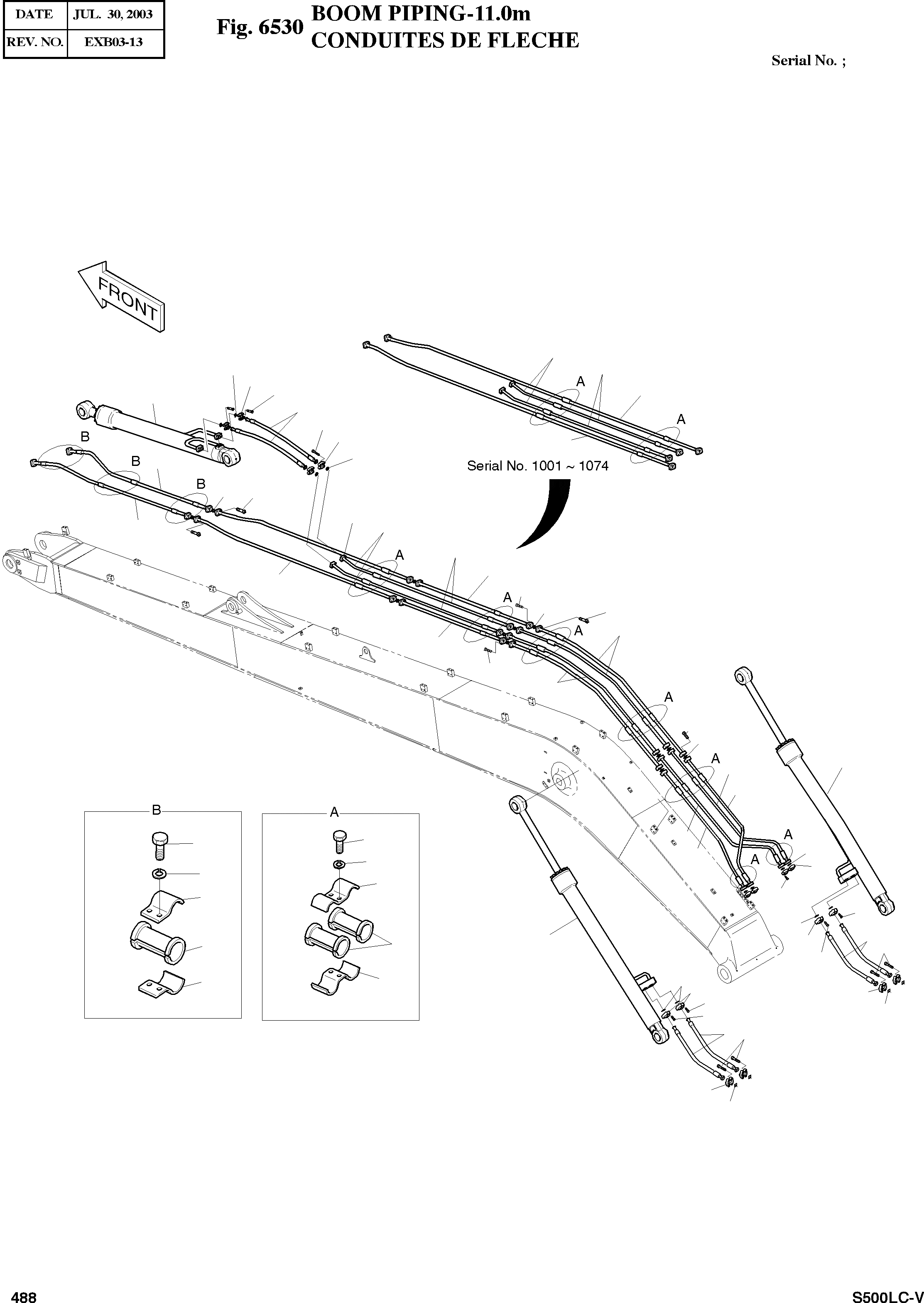 | DATE | JUL. 30, 2003 |
|---|---|
| REV. NO. | EXB03-13 |

Fig. 6530 BOOM PIPING-11.0m
CONDUITES DE FLECHE

Serial No. ;

FRONT

A

A

Serial No. 1001 ~ 1074

B

B

B

A

A

A

A

A

A

A

B

A

488

S500LC-V