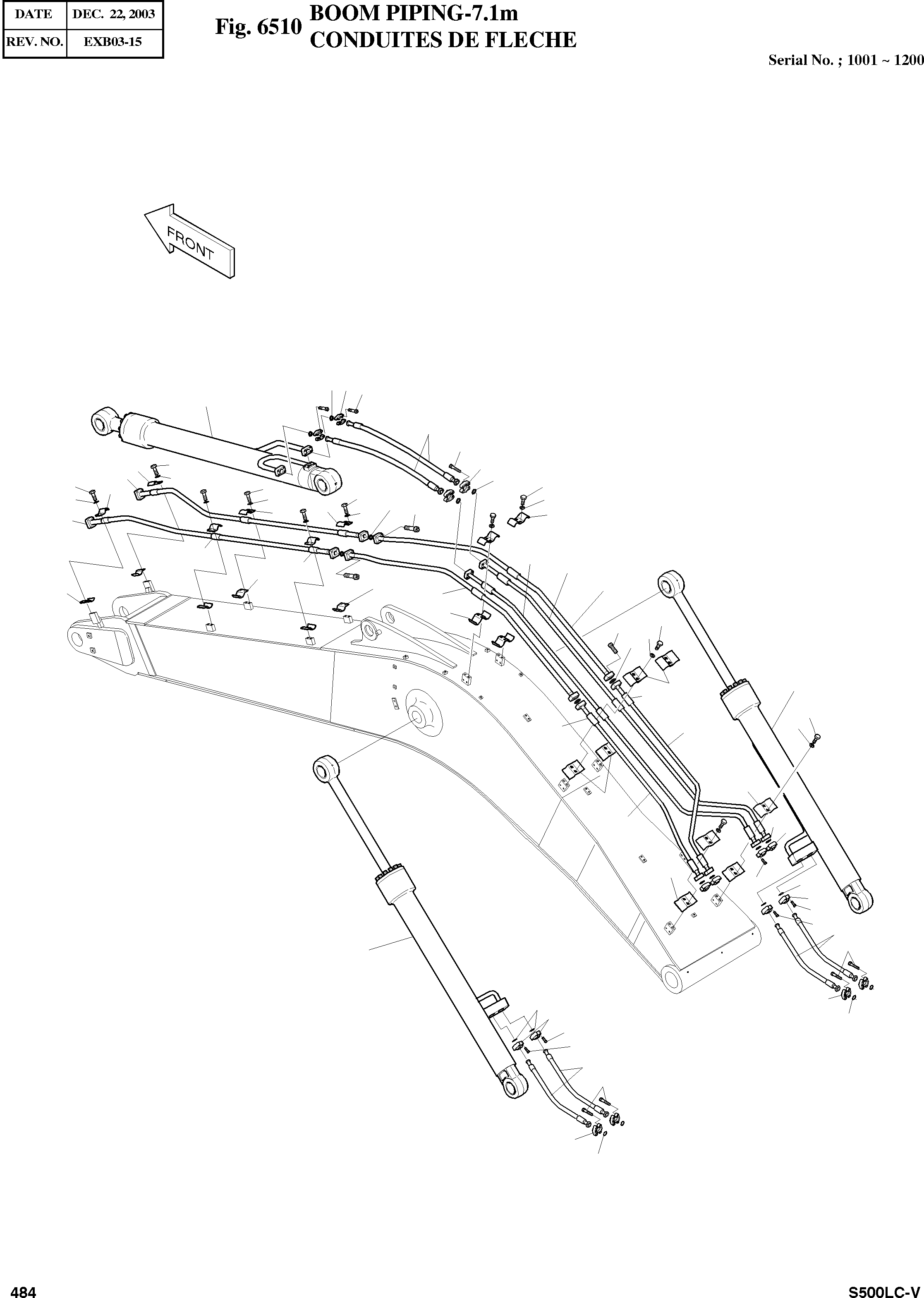 | DATE | DEC. 22, 2003 |
|---|---|
| REV. NO. | EXB03-15 |

Fig. 6510 BOOM PIPING-7.1m
CONDUITES DE FLECHE

Serial No. ; 1001 ~ 1200

FRONT

484

S500LC-V