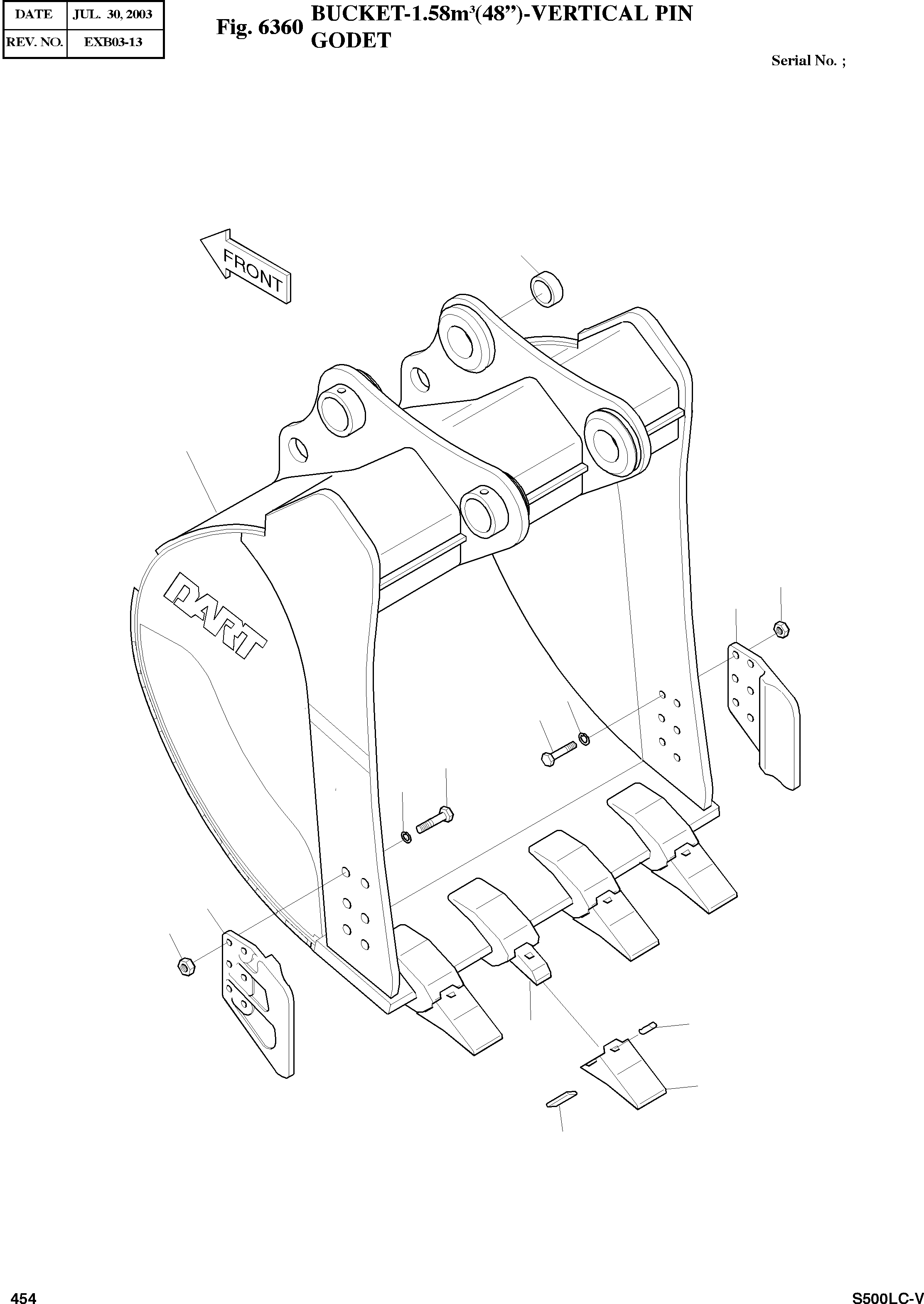 | DATE | JUL. 30, 2003 |
|---|---|
| REV. NO. | EXB03-13 |

Fig. 6360 BUCKET-1.58m$^3$(48")-VERTICAL PIN
GODET

Serial No. ;

FRONT

DART

454

S500LC-V