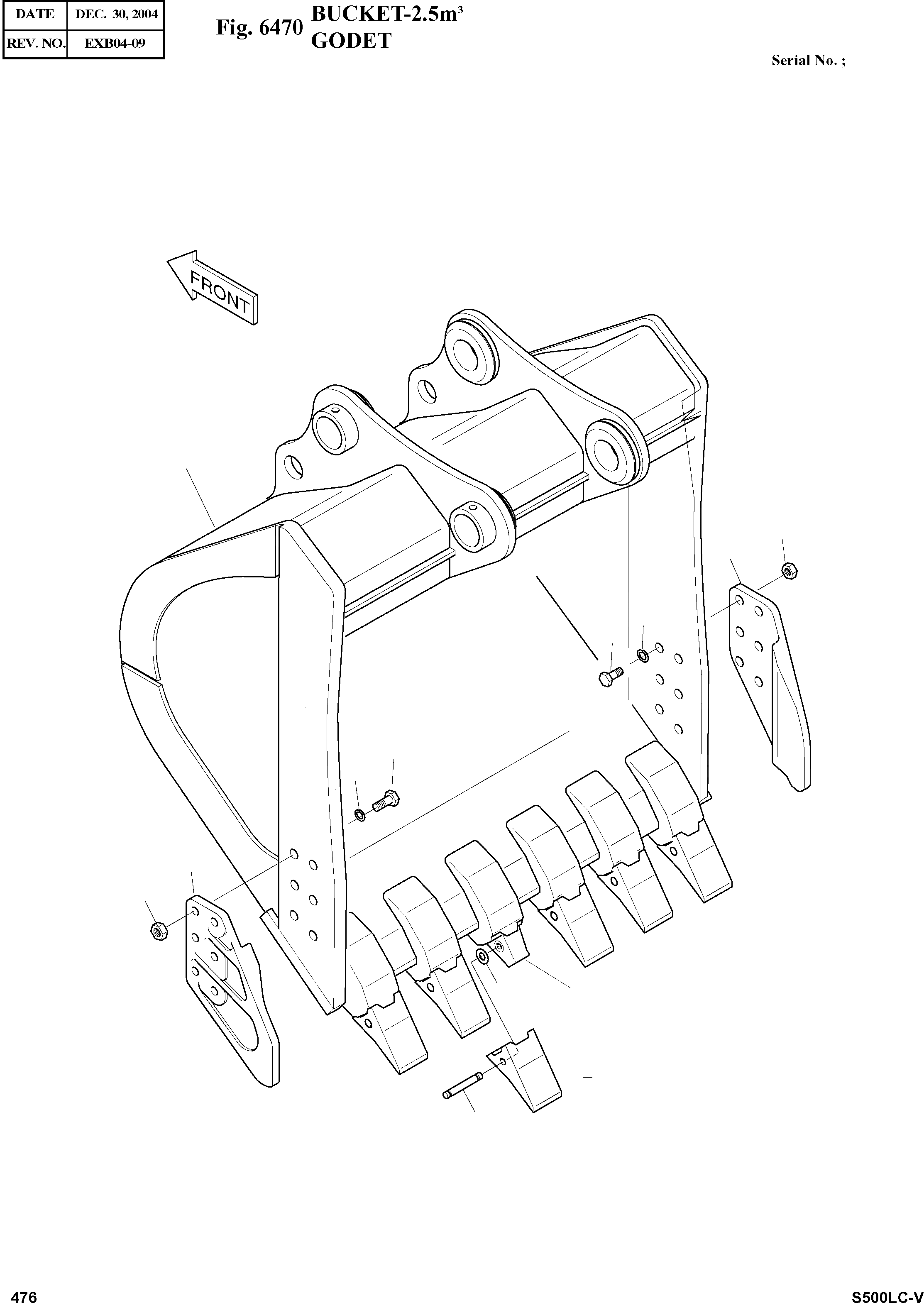 | DATE | DEC. 30, 2004 |
|---|---|
| REV. NO. | EXB04-09 |

Fig. 6470 BUCKET-2.5m$^3$
GODET

Serial No. ;

FRONT

476

S500LC-V