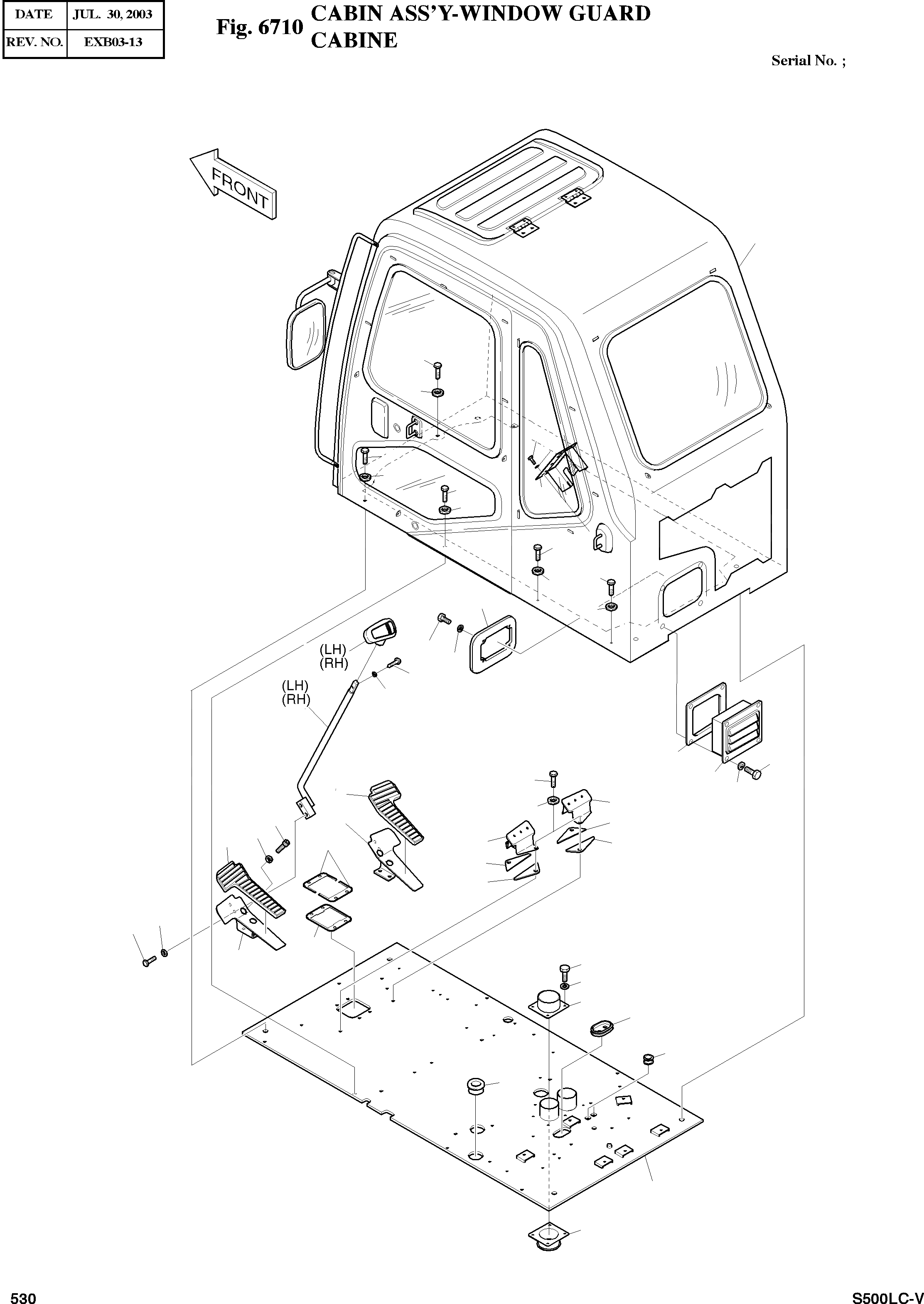 | DATE | JUL. 30, 2003 |
|---|---|
| REV. NO. | EXB03-13 |

Fig. 6710 CABIN ASS'Y-WINDOW GUARD
CABINE

Serial No. ;

FRONT

(LH)
(RH)

(LH)
(RH)

530

S500LC-V