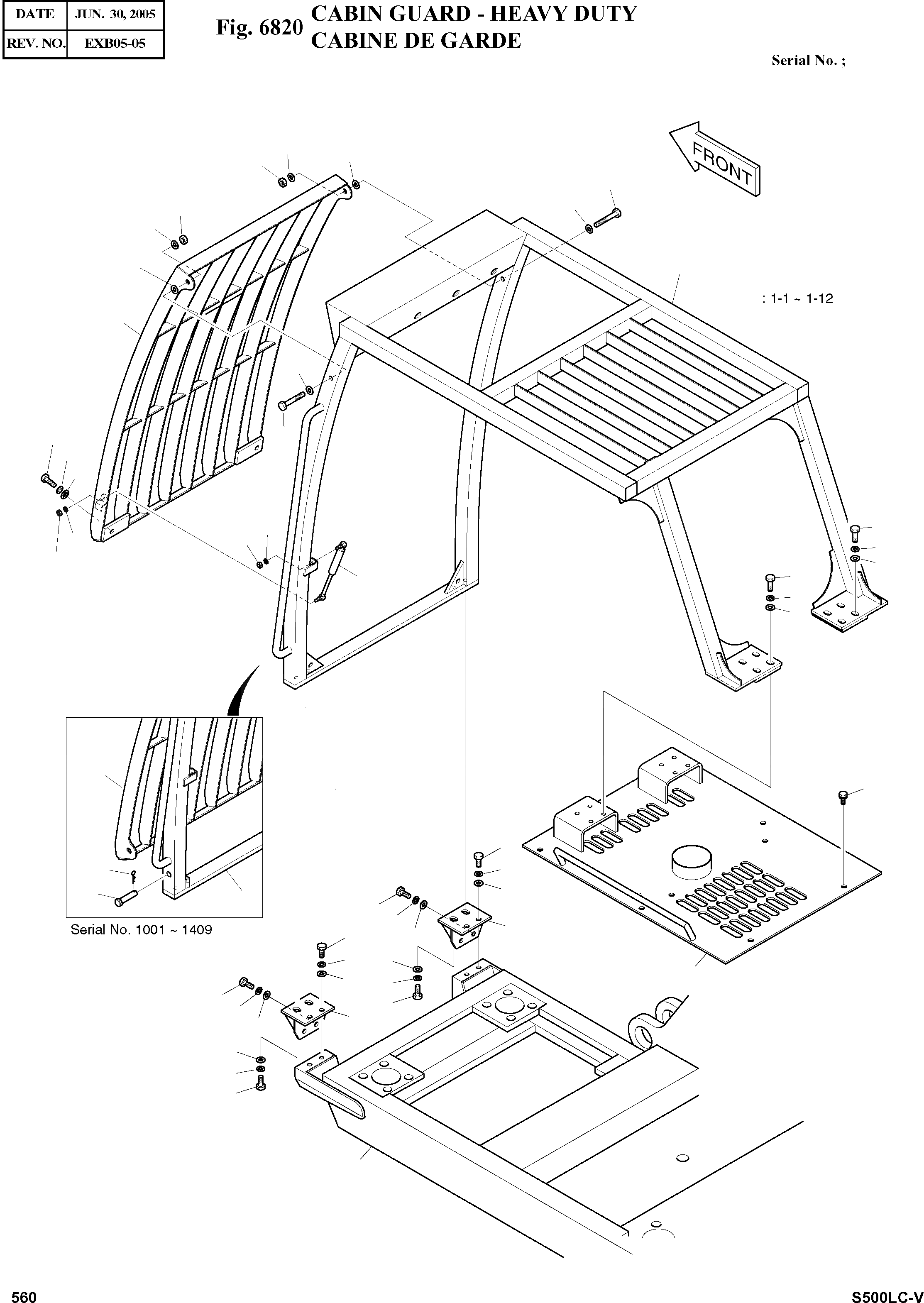 | DATE | JUN. 30, 2005 |
|---|---|
| REV. NO. | EXB05-05 |

Fig. 6820 CABIN GUARD - HEAVY DUTY
CABINE DE GARDE

Serial No. ;

FRONT

: 1-1 ~ 1-12

Serial No. 1001 ~ 1409

560

S500LC-V