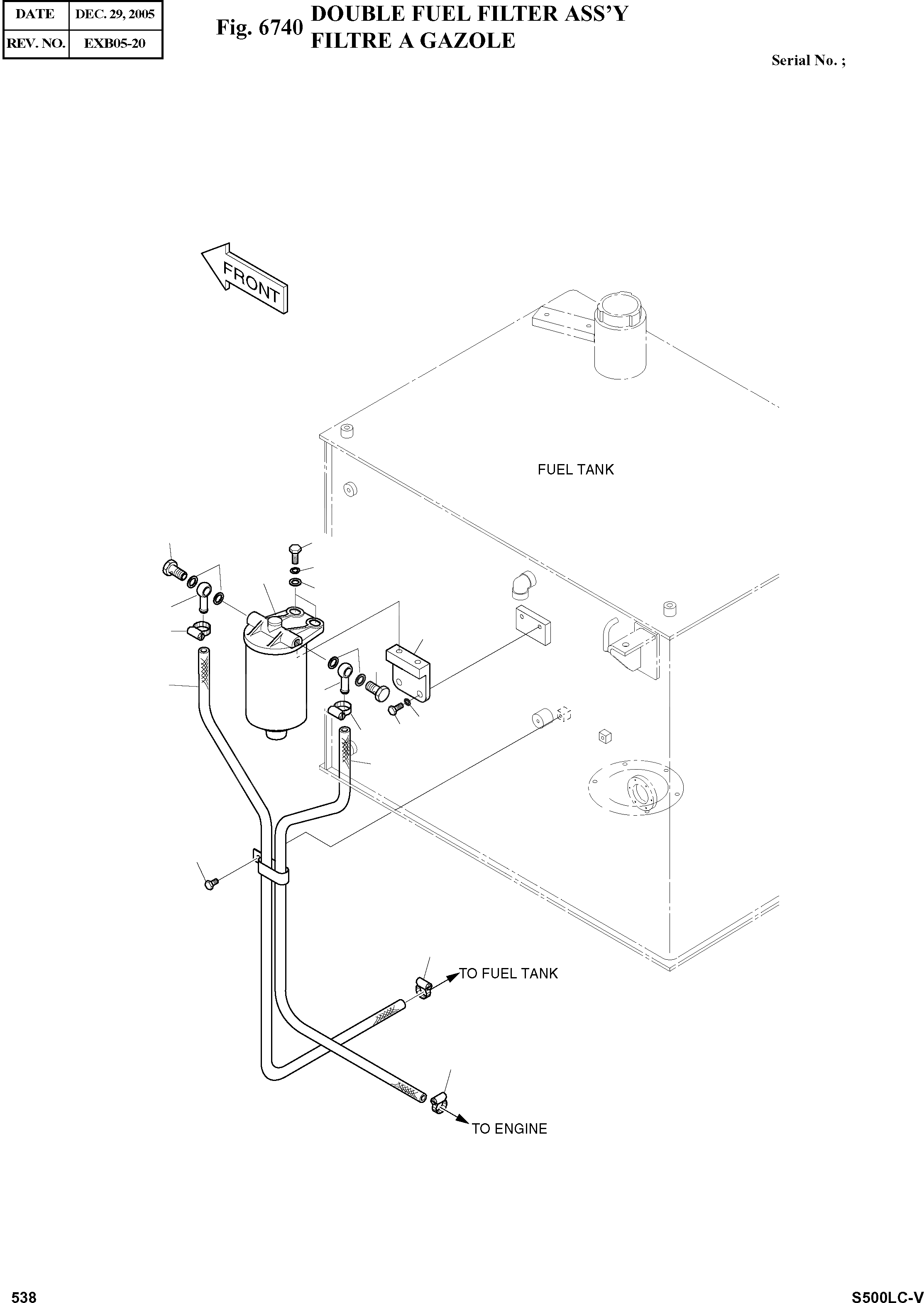 | DATE | DEC. 29, 2005 |
|---|---|
| REV. NO. | EXB05-20 |

Fig. 6740 DOUBLE FUEL FILTER ASS'Y
FILTRE A GAZOLE

Serial No. ;

FRONT

FUEL TANK

TO FUEL TANK

TO ENGINE

538

S500LC-V