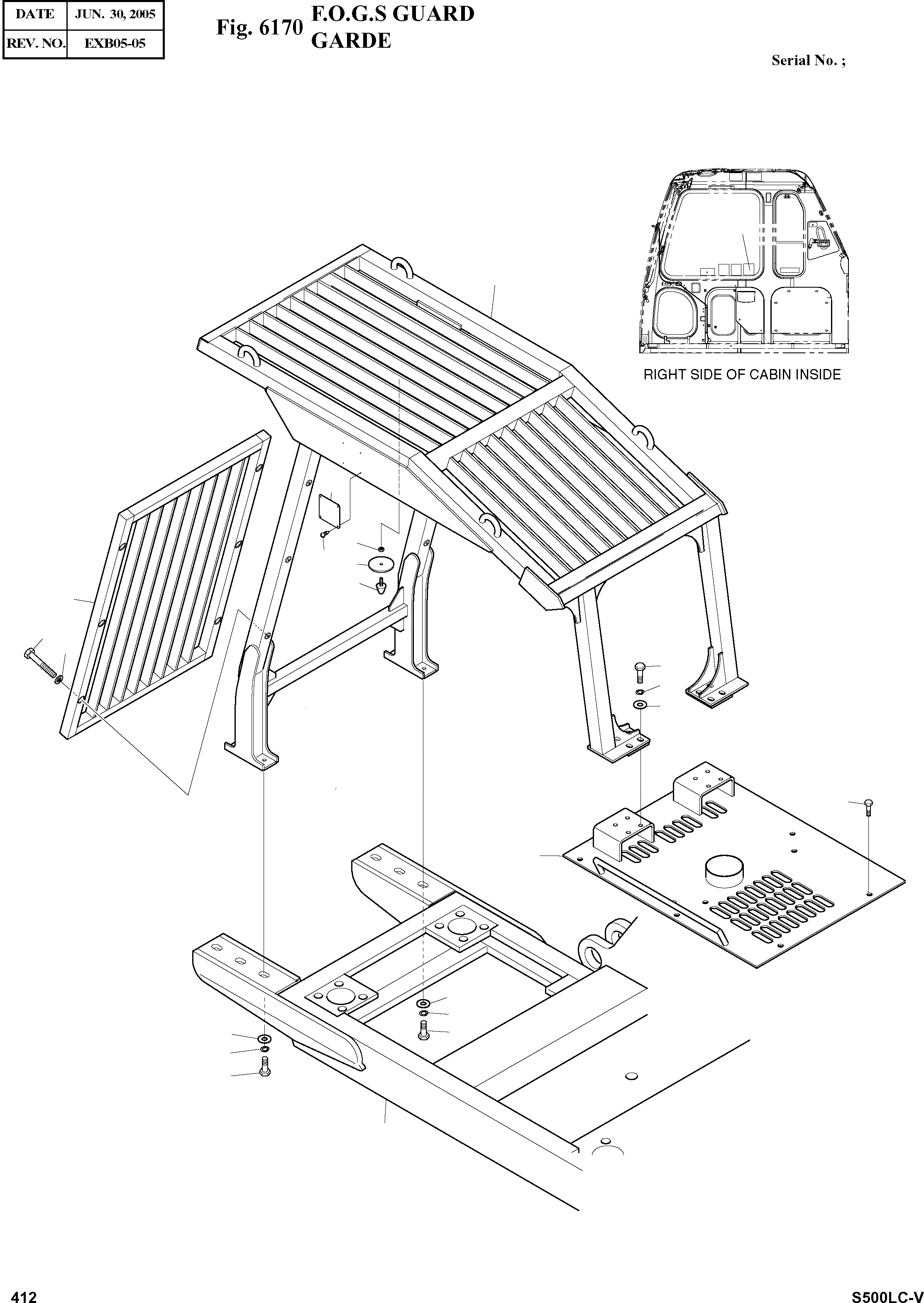 | DATE | JUN. 30, 2005 |
|---|---|
| REV. NO. | EXB05-05 |

Fig. 6170 F.O.G.S GUARD
GARDE

Serial No. ;

RIGHT SIDE OF CABIN INSIDE

412

S500LC-V