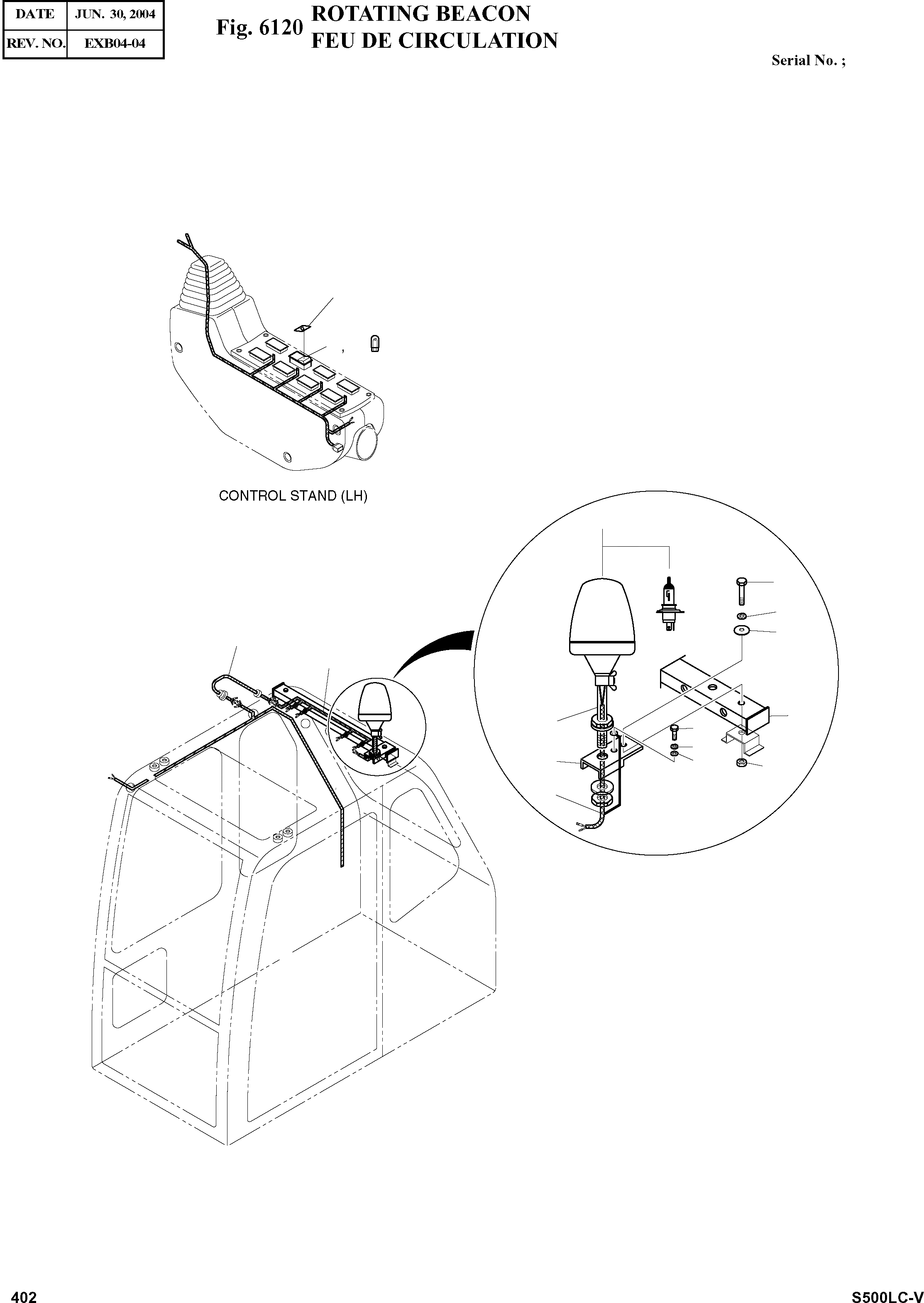 | DATE | JUN. 30, 2004 |
|---|---|
| REV. NO. | EXB04-04 |

Fig. 6120 ROTATING BEACON FEU DE CIRCULATION

Serial No. ;

,

CONTROL STAND (LH)

402

S500LC-V