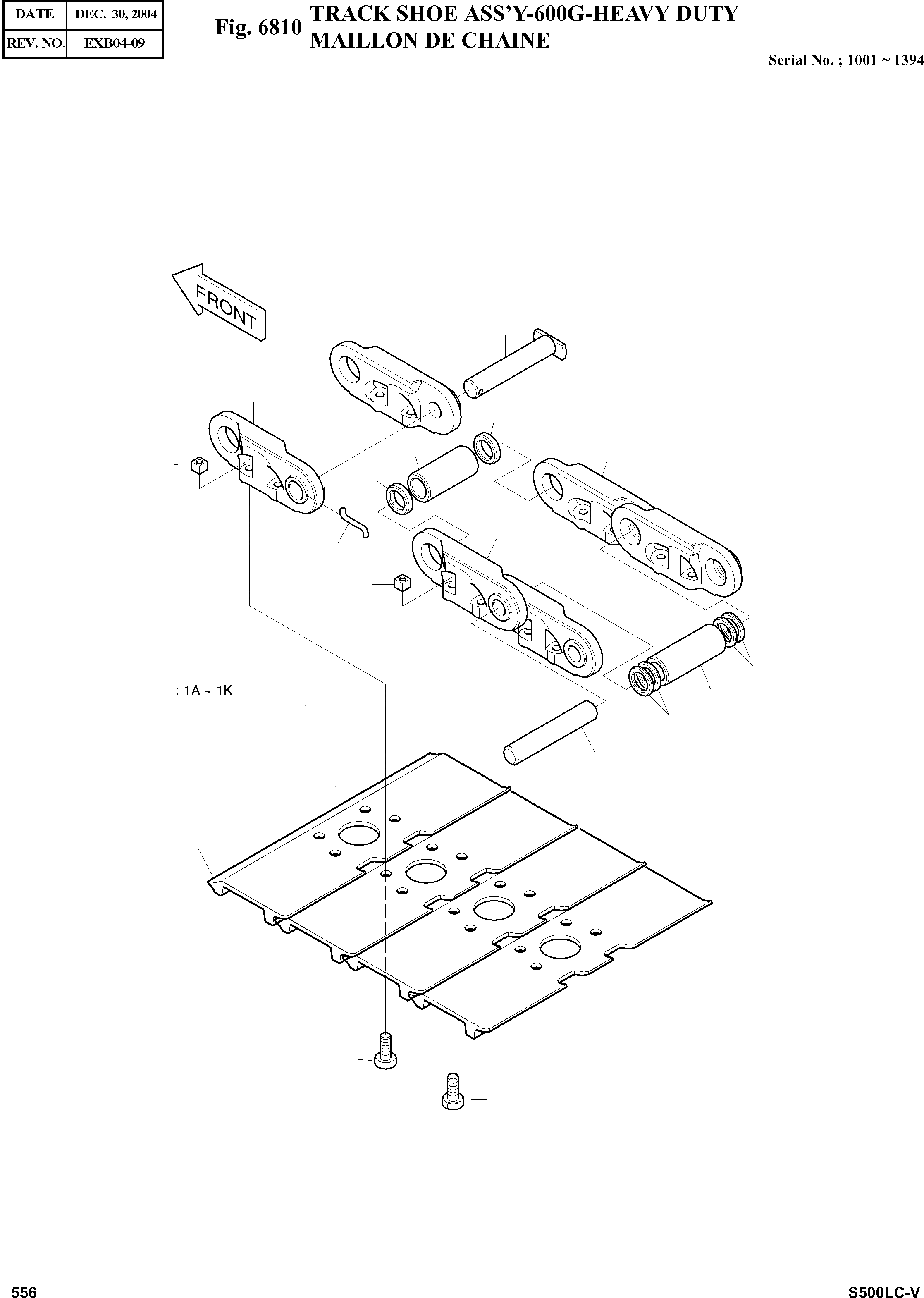 | DATE | DEC. 30, 2004 |
|---|---|
| REV. NO. | EXB04-09 |

Fig. 6810 TRACK SHOE ASS'Y-600G-HEAVY DUTY
MAILLON DE CHAINE

Serial No. ; 1001 ~ 1394

FRONT

: 1A ~ 1K

556

S500LC-V