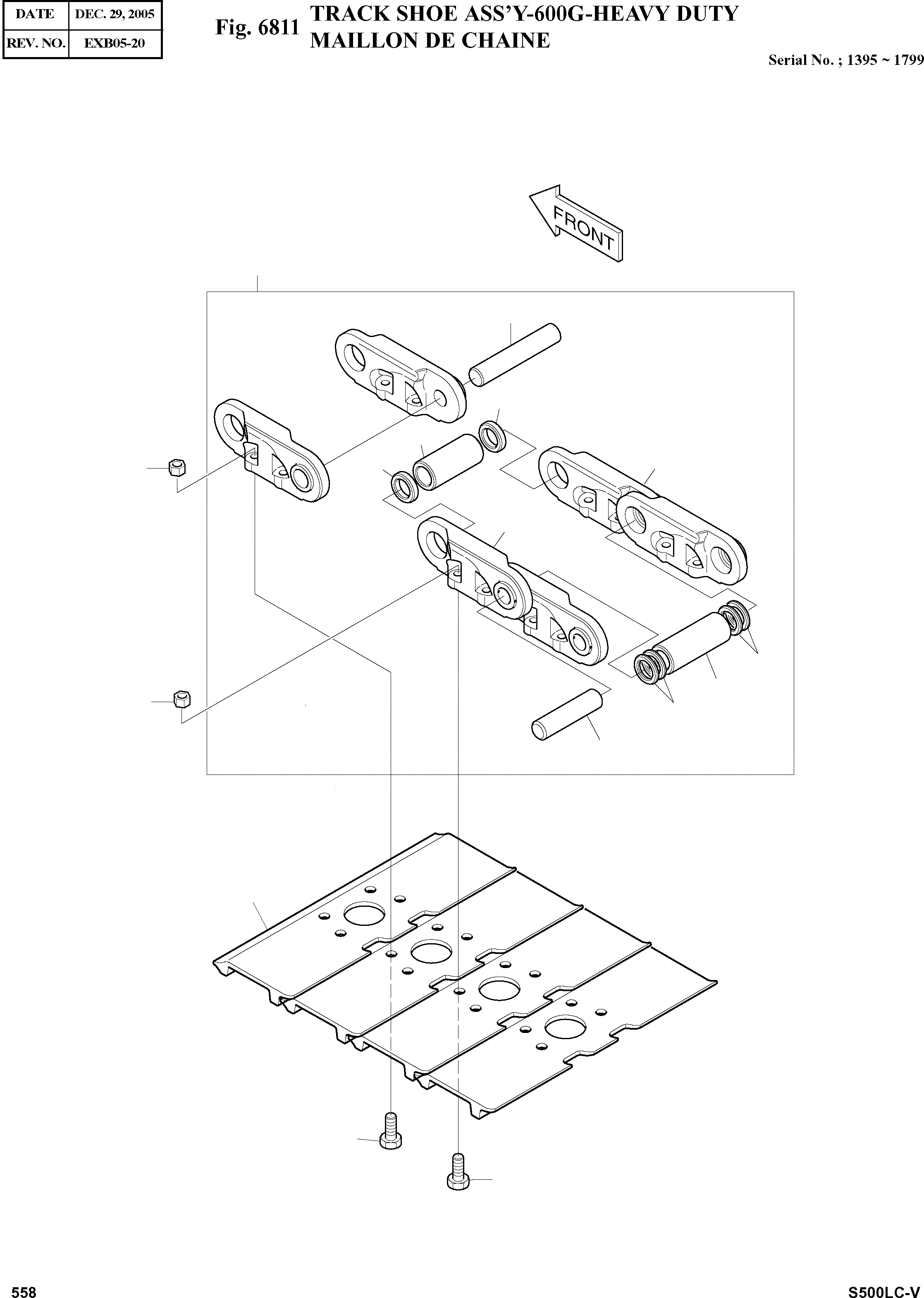 | DATE | DEC. 29, 2005 |
|---|---|
| REV. NO. | EXB05-20 |

Fig. 6811 TRACK SHOE ASS'Y-600G-HEAVY DUTY
MAILLON DE CHAINE

Serial No. ; 1395 ~ 1799

FRONT

558

S500LC-V