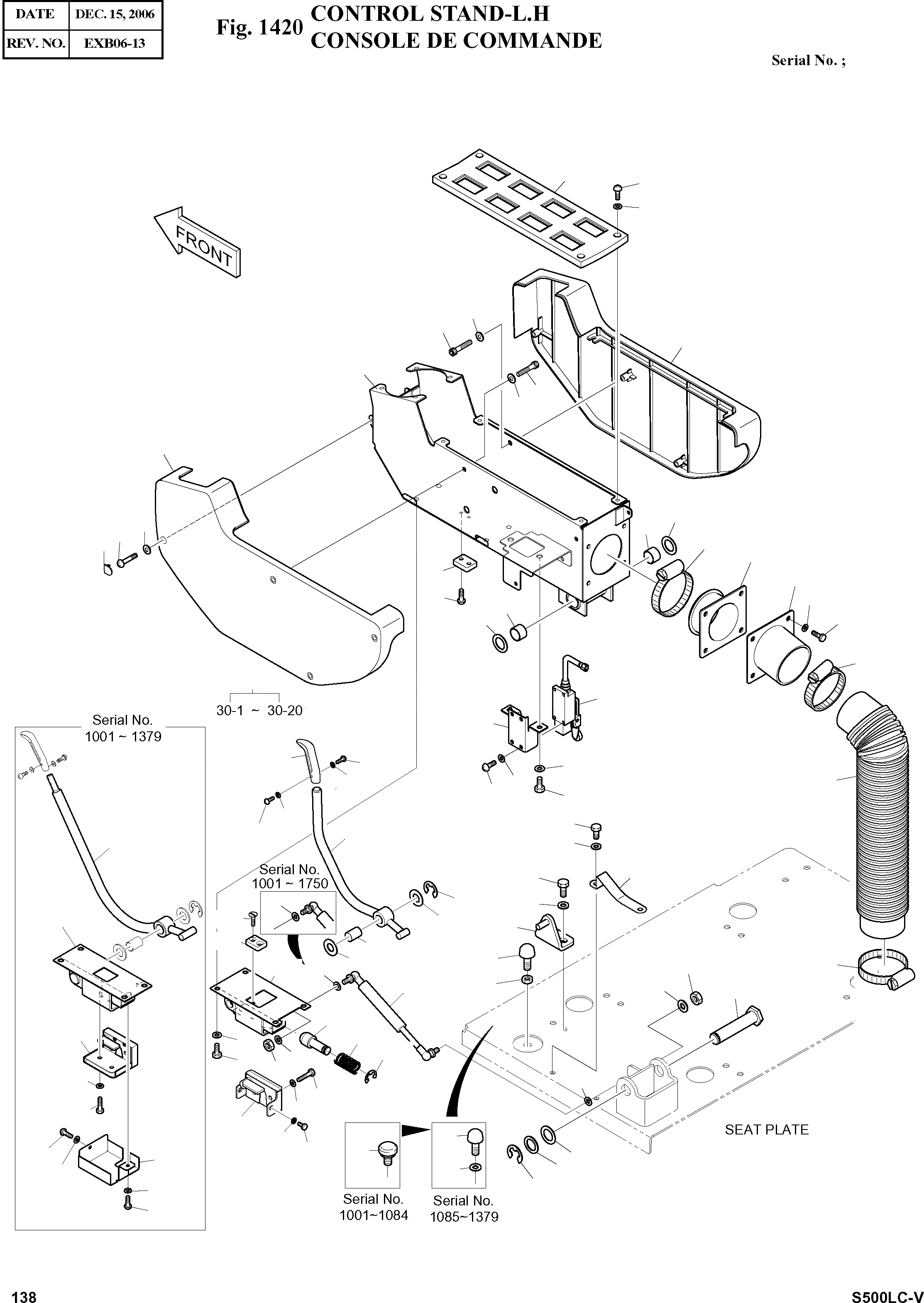 | DATE | DEC. 15, 2006 |
|---|---|
| REV. NO. | EXB06-13 |

Fig. 1420 CONTROL STAND-L.H
CONSOLE DE COMMANDE

Serial No. ;

FRONT

30-1 ~ 30-20

Serial No. 1001 ~ 1379

Serial No. 1001 ~ 1750

SEAT PLATE

Serial No. 1001~1084

Serial No. 1085~1379

138

S500LC-V