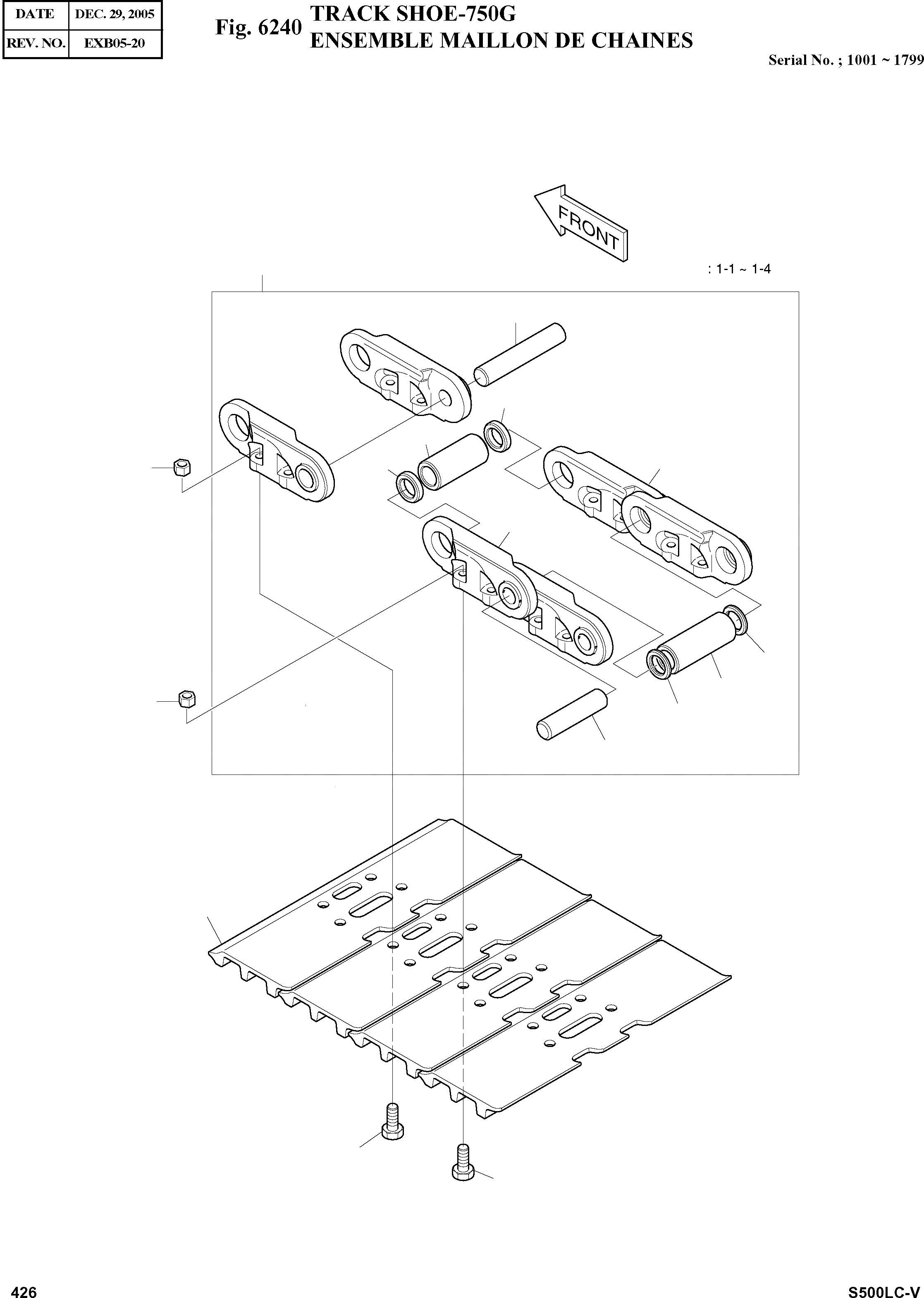 | DATE | DEC. 29, 2005 |
|---|---|
| REV. NO. | EXB05-20 |

Fig. 6240 TRACK SHOE-750G
ENSEMBLE MAILLON DE CHAINES

Serial No. ; 1001 ~ 1799

FRONT

: 1-1 ~ 1-4

426

S500LC-V