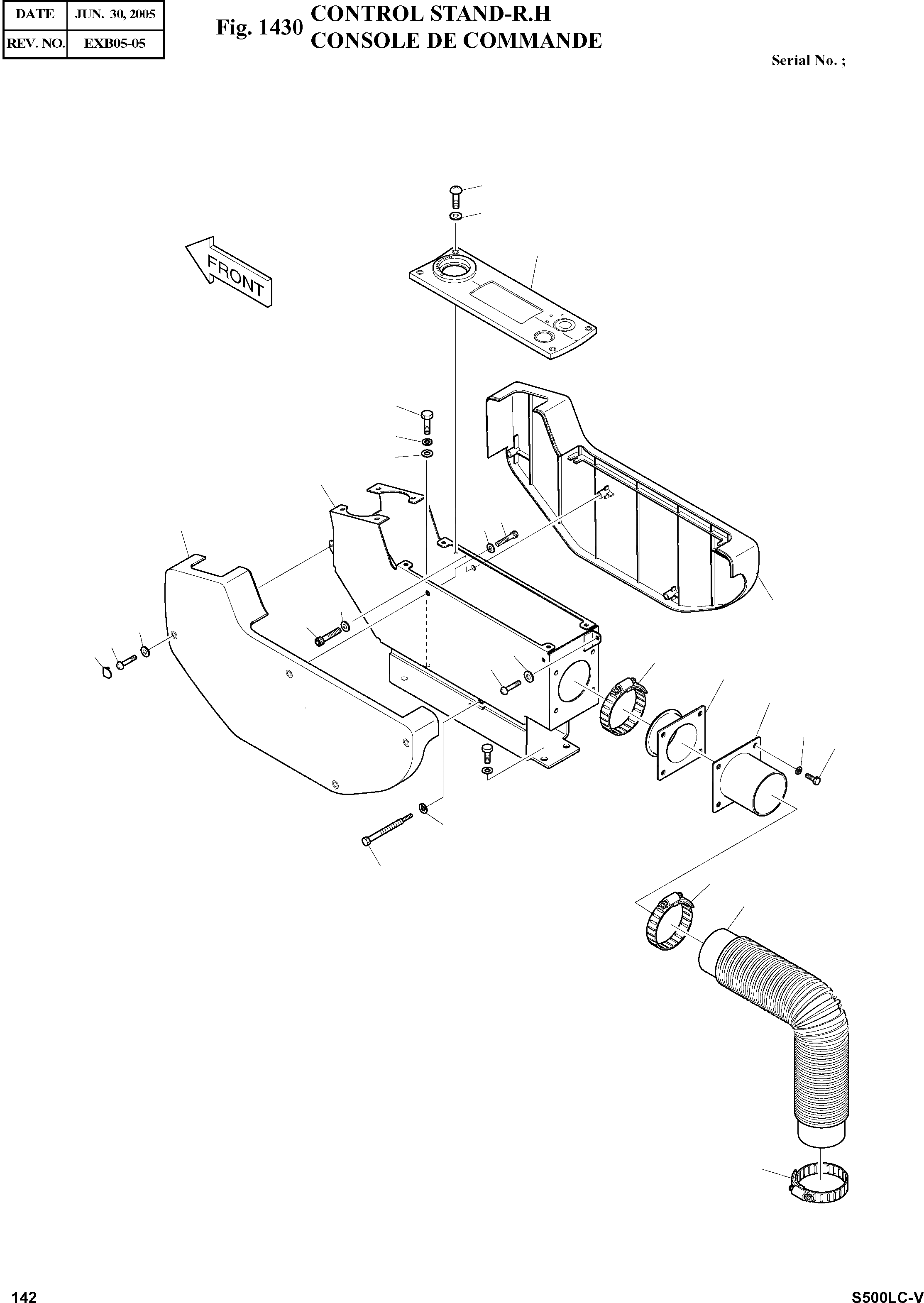 | DATE | JUN. 30, 2005 |
|---|---|
| REV. NO. | EXB05-05 |

Fig. 1430 CONTROL STAND-R.H
CONSOLE DE COMMANDE

Serial No. ;

FRONT

142

S500LC-V