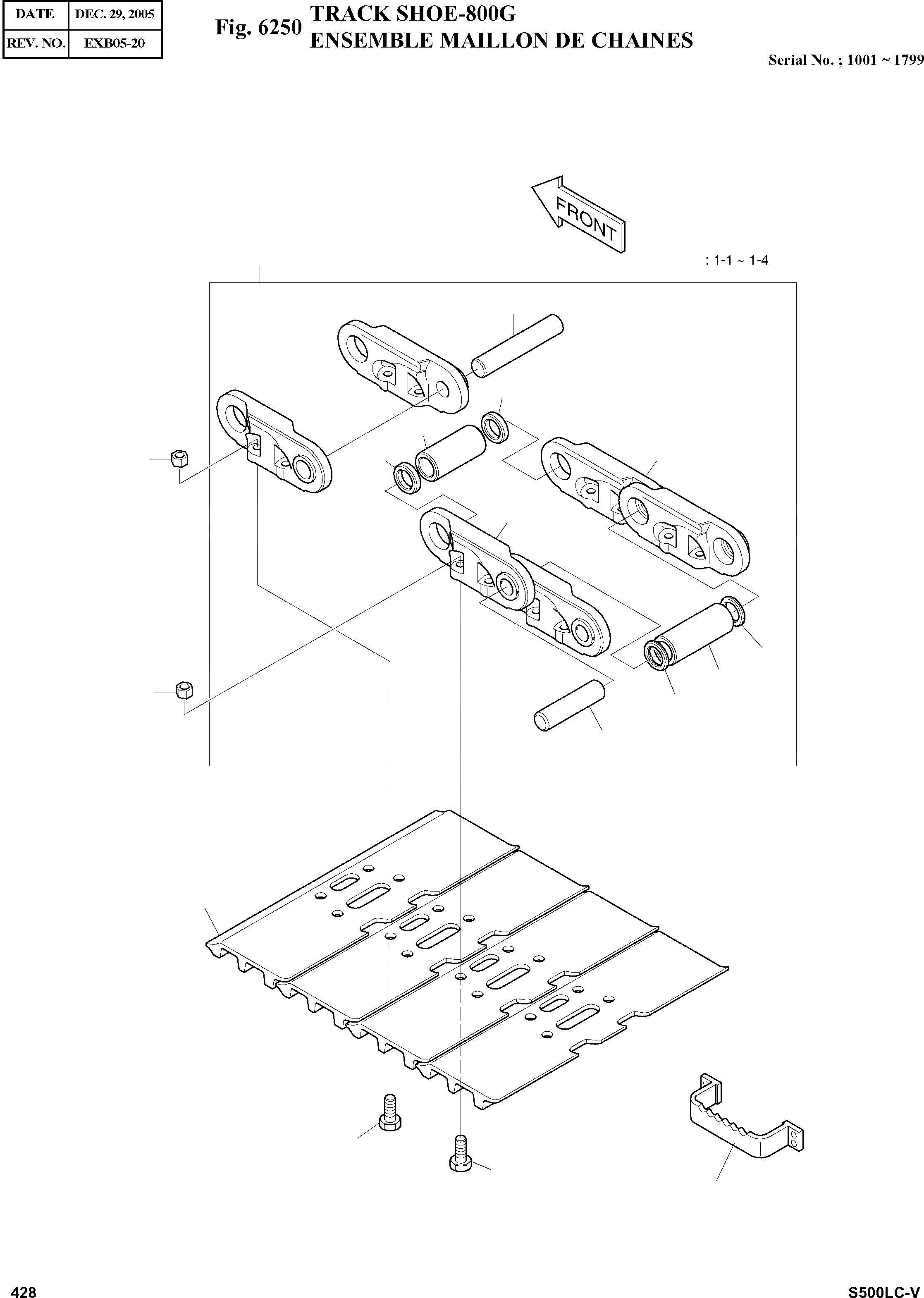 | DATE | DEC. 29, 2005 |
|---|---|
| REV. NO. | EXB05-20 |

Fig. 6250 TRACK SHOE-800G
ENSEMBLE MAILLON DE CHAINES

Serial No. ; 1001 ~ 1799

FRONT

: 1-1 ~ 1-4

428

S500LC-V