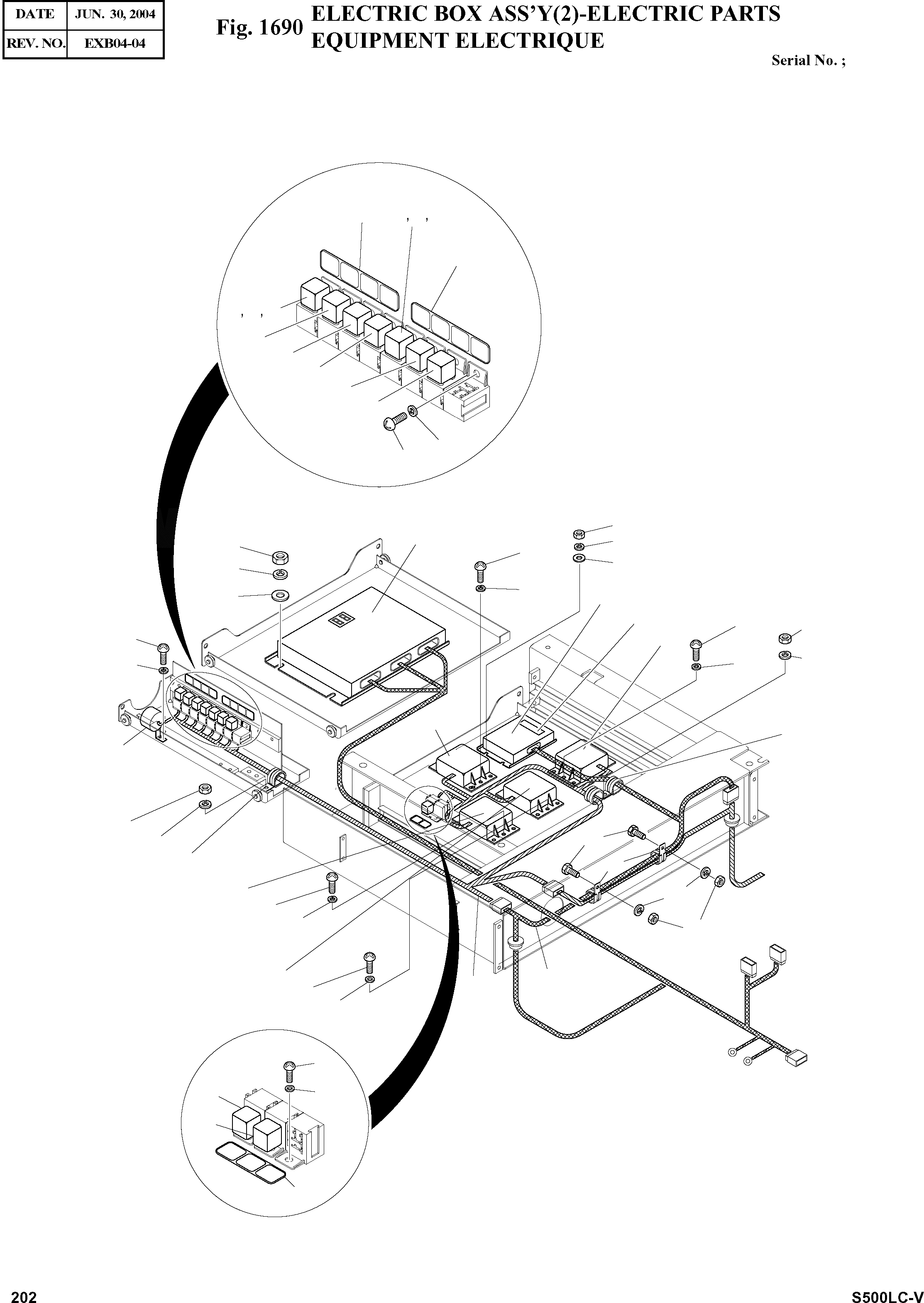 | DATE | JUN. 30, 2004 |
|---|---|
| REV. NO. | EXB04-04 |

Fig. 1690 ELECTRIC BOX ASS'Y(2)-ELECTRIC PARTS
EQUIPMENT ELECTRIQUE

Serial No. ;

, ,

, ,

202

S500LC-V