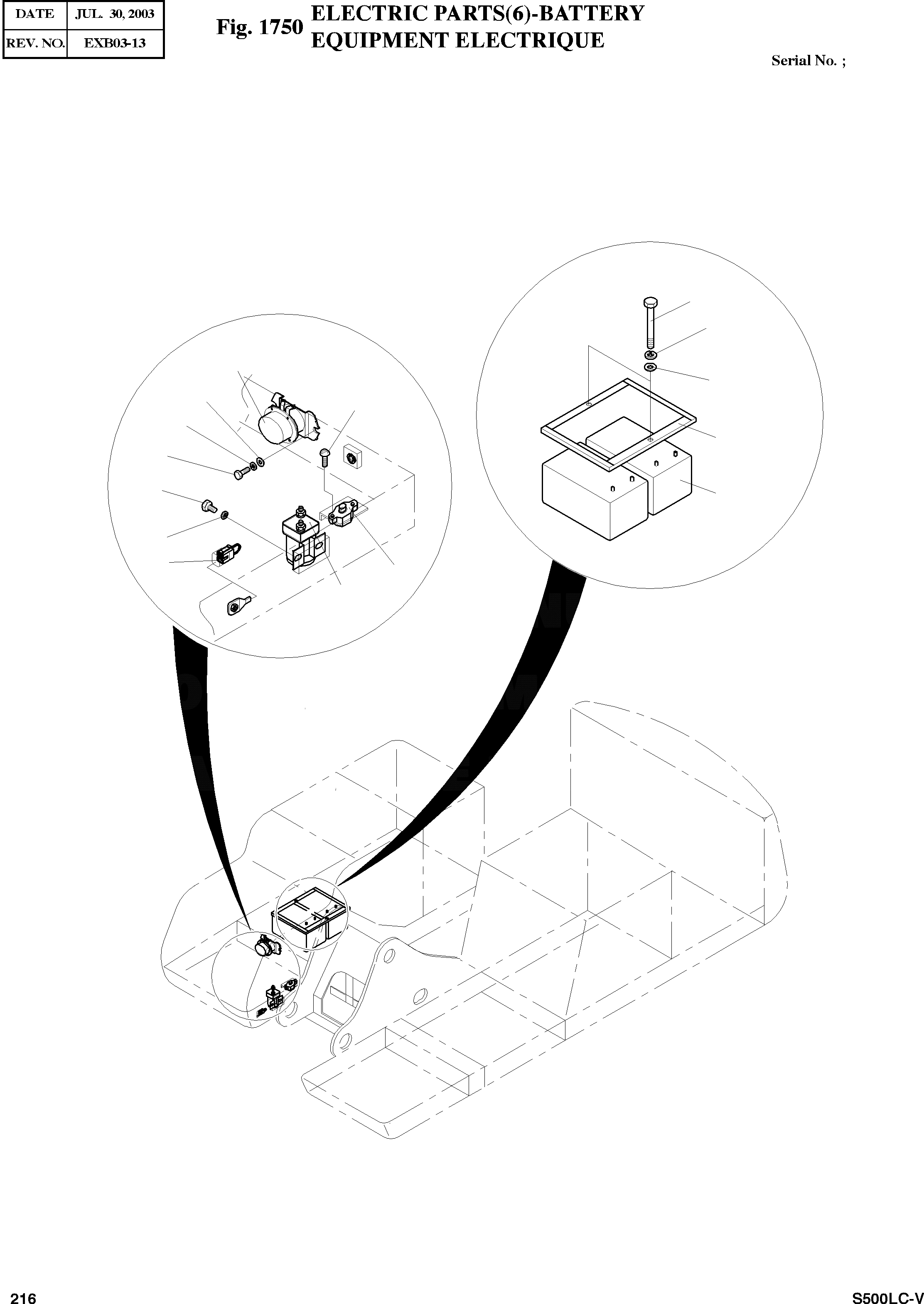 | DATE | JUL. 30, 2003 |
|---|---|
| REV. NO. | EXB03-13 |

Fig. 1750 ELECTRIC PARTS(6)-BATTERY
EQUIPMENT ELECTRIQUE

Serial No. ;

216

S500LC-V