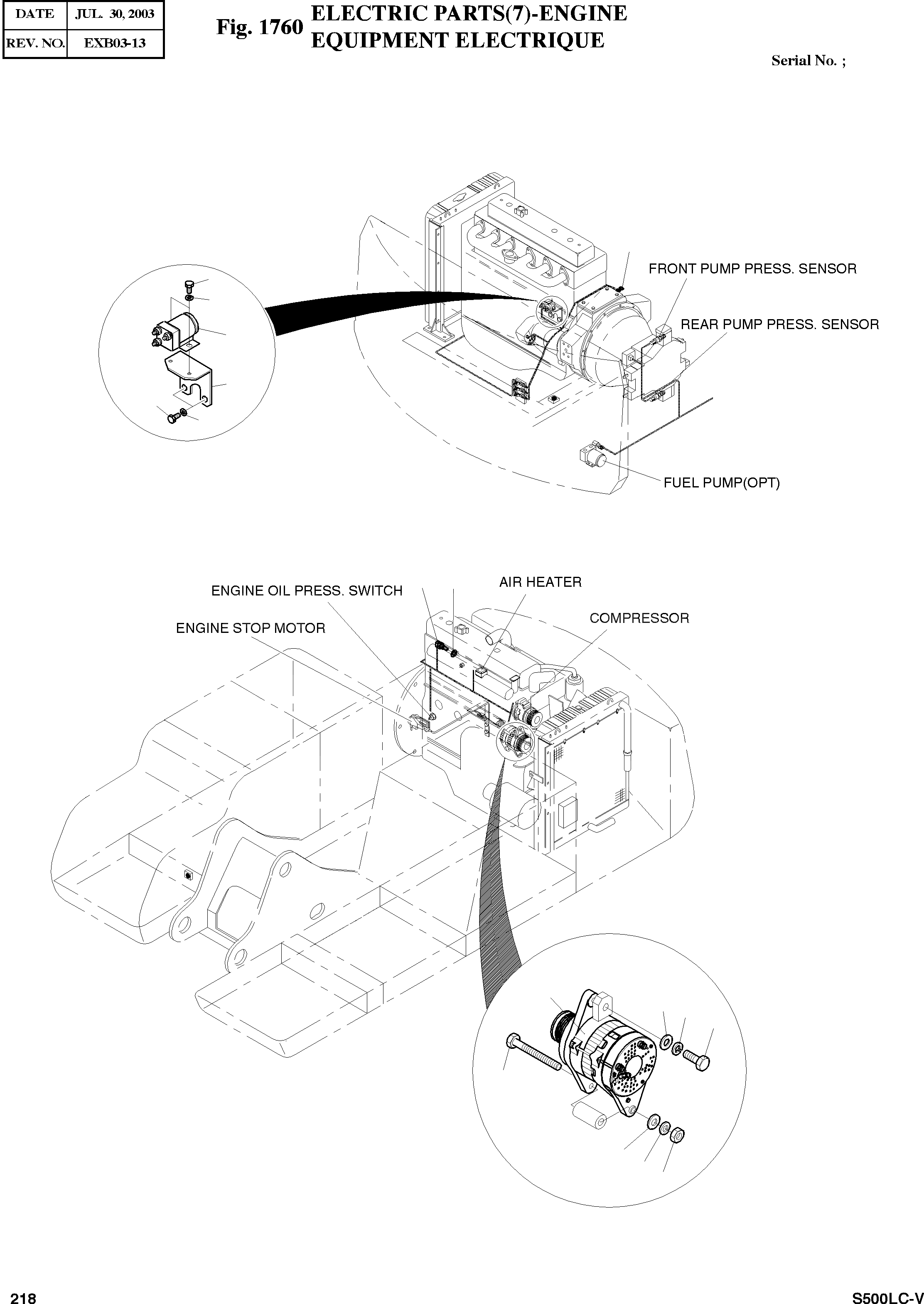 | DATE | JUL. 30, 2003 |
|---|---|
| REV. NO. | EXB03-13 |

Fig. 1760 ELECTRIC PARTS(7)-ENGINE
EQUIPMENT ELECTRIQUE

Serial No. ;

FRONT PUMP PRESS. SENSOR

REAR PUMP PRESS. SENSOR

FUEL PUMP(OPT)

ENGINE OIL PRESS. SWITCH

AIR HEATER

COMPRESSOR

ENGINE STOP MOTOR

218

S500LC-V