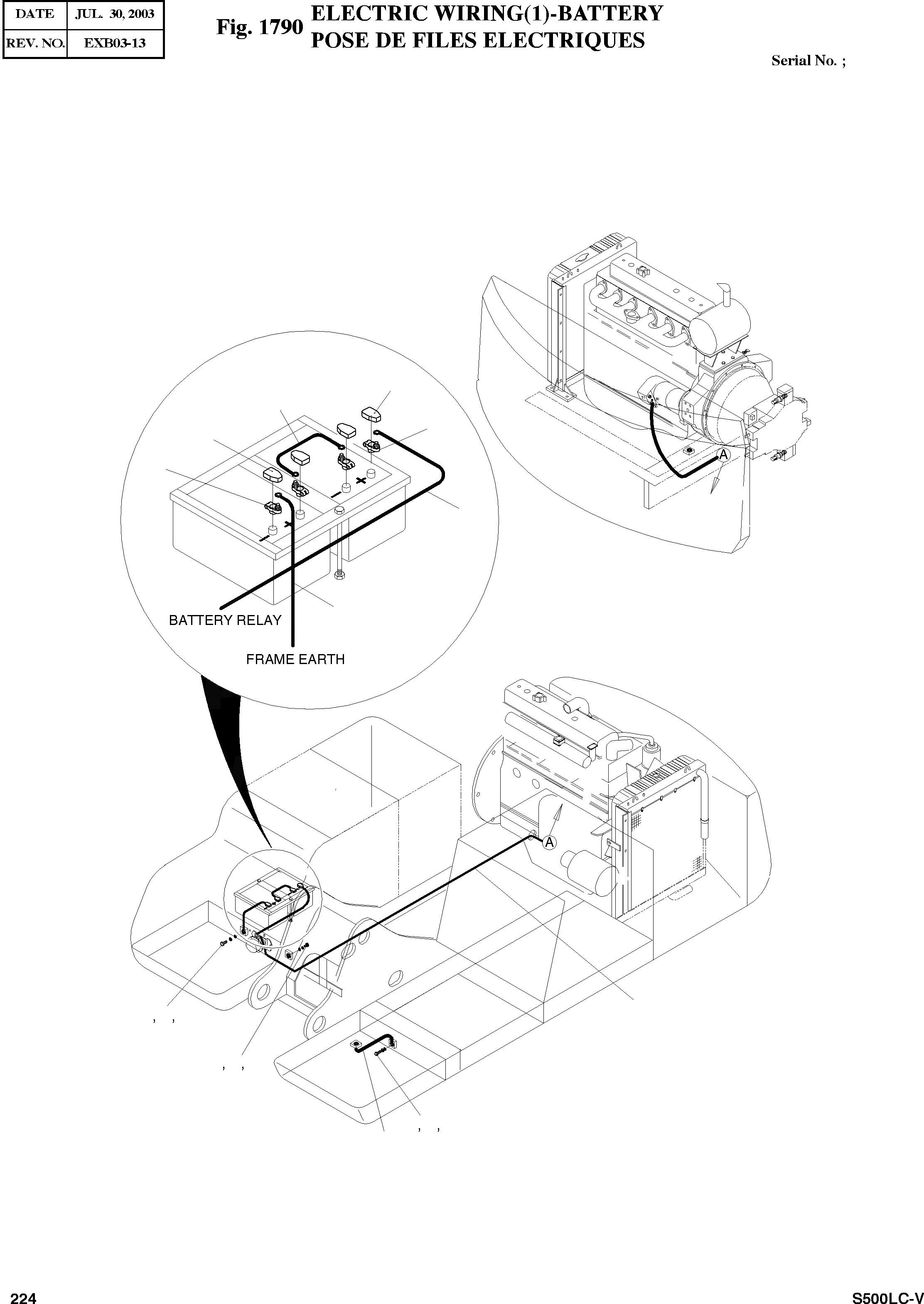 | DATE | JUL. 30, 2003 |
|---|---|
| REV. NO. | EXB03-13 |

Fig. 1790 ELECTRIC WIRING(1)-BATTERY
POSE DE FILES ELECTRIQUES

Serial No. ;

A

BATTERY RELAY

FRAME EARTH

A

, ,

, ,

, ,

224

S500LC-V