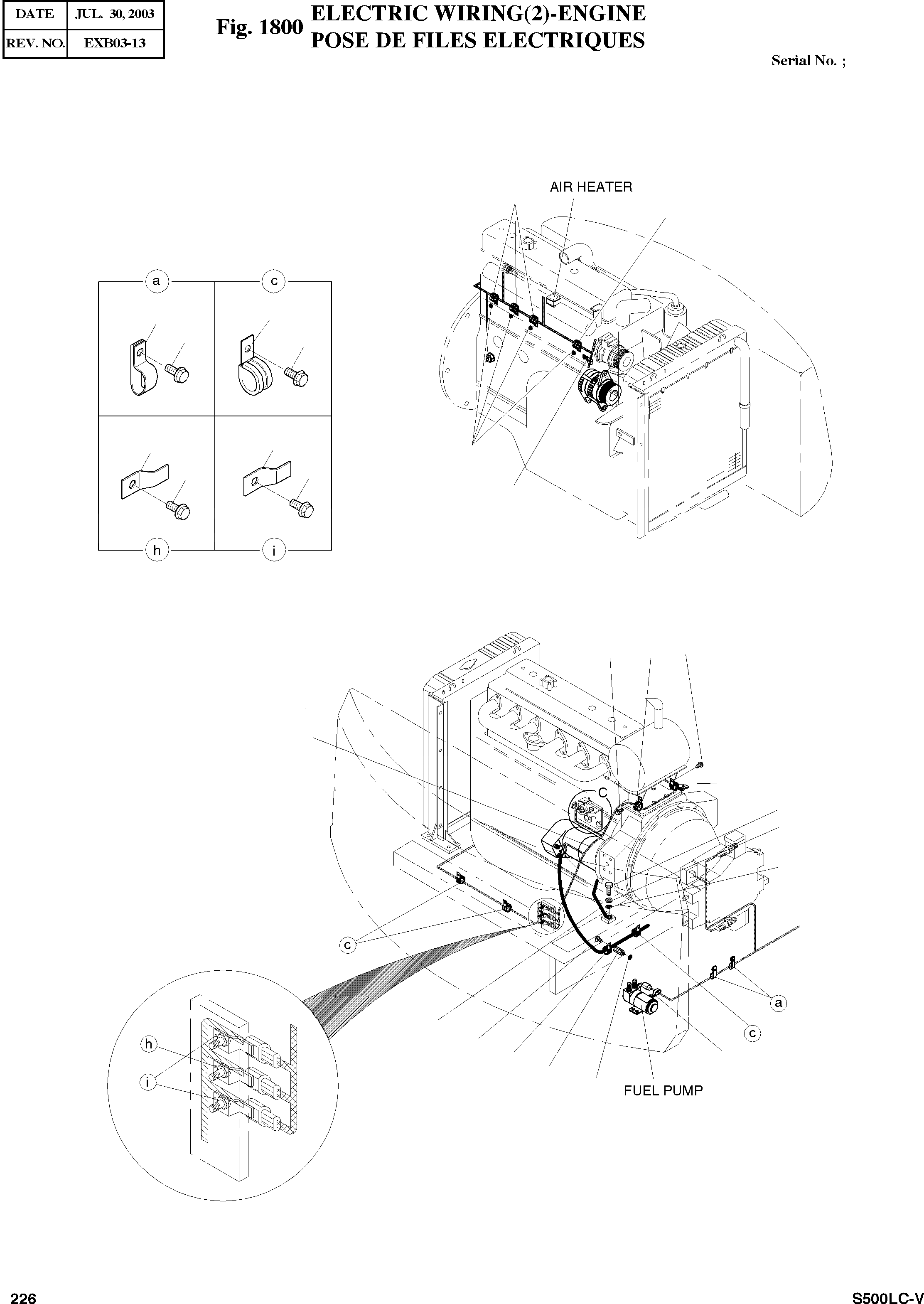 | DATE | JUL. 30, 2003 |
|---|---|
| REV. NO. | EXB03-13 |

Fig. 1800 ELECTRIC WIRING(2)-ENGINE
POSE DE FILES ELECTRIQUES

Serial No. ;

AIR HEATER

a

c

h

i

C

c

a

c

h

i

FUEL PUMP

226

S500LC-V