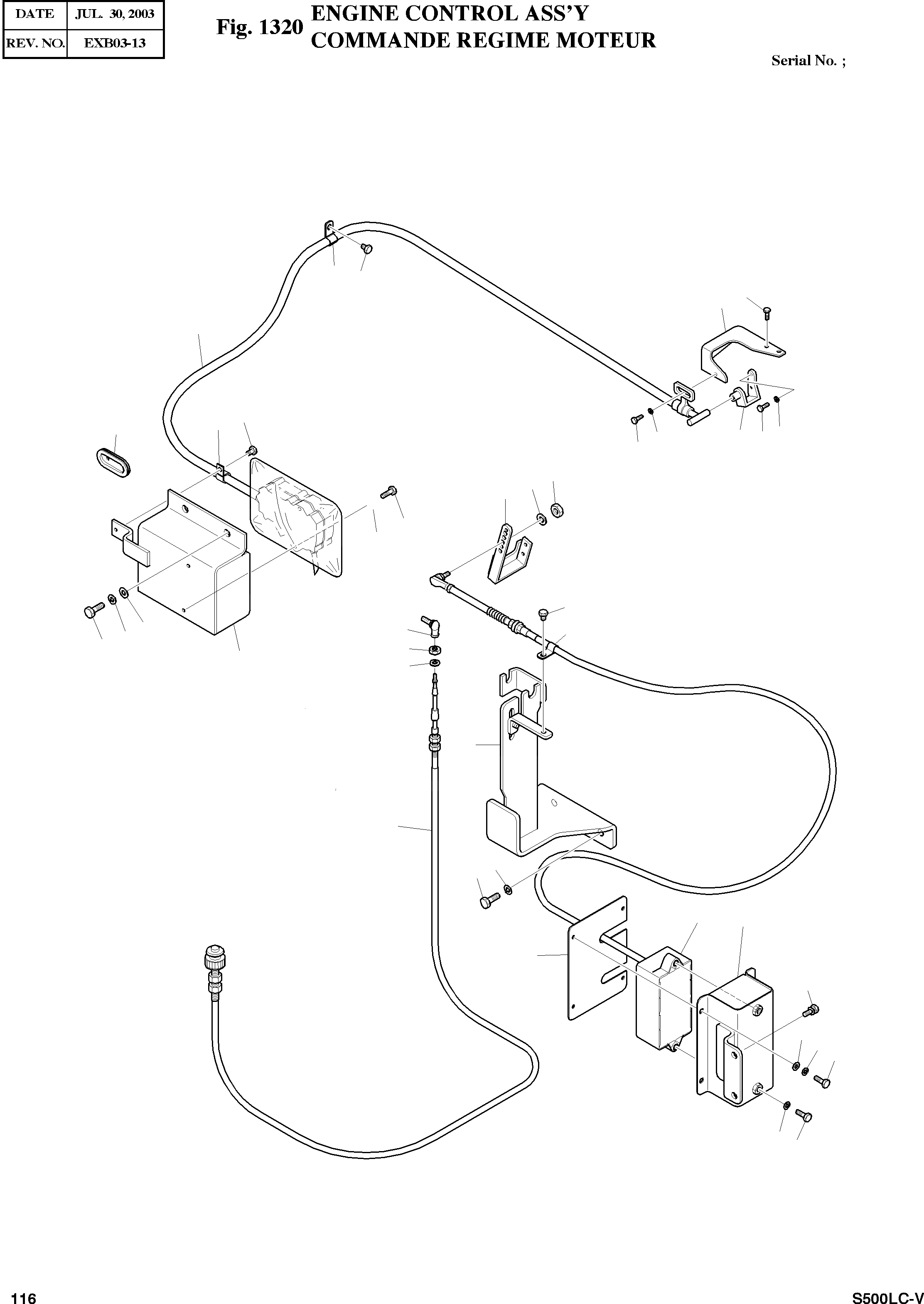 | DATE | JUL. 30, 2003 |
|---|---|
| REV. NO. | EXB03-13 |

Fig. 1320 ENGINE CONTROL ASS'Y
COMMANDE REGIME MOTEUR

Serial No. ;

116

S500LC-V